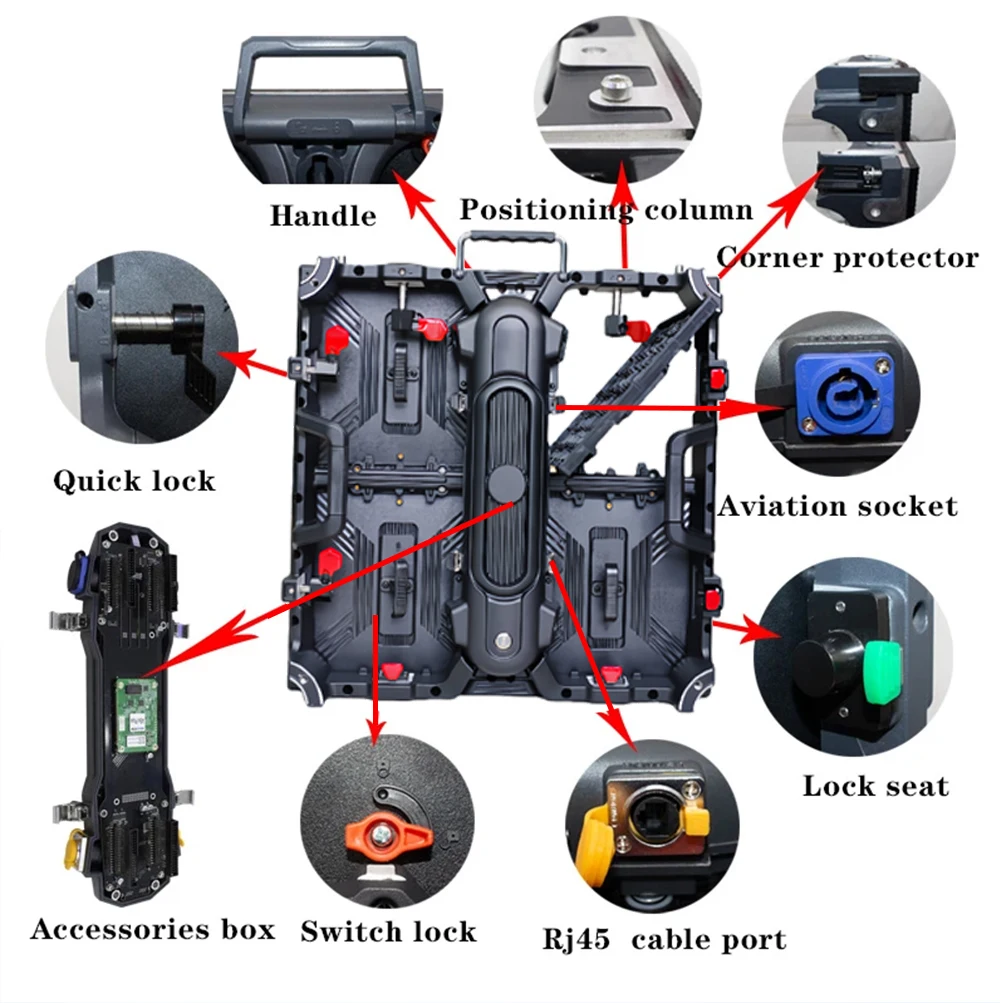 Handle

Positioning column

Corner protector

Quick lock

Aviation socket

Lock seat

Accessories box

Switch lock

Rj45 cable port