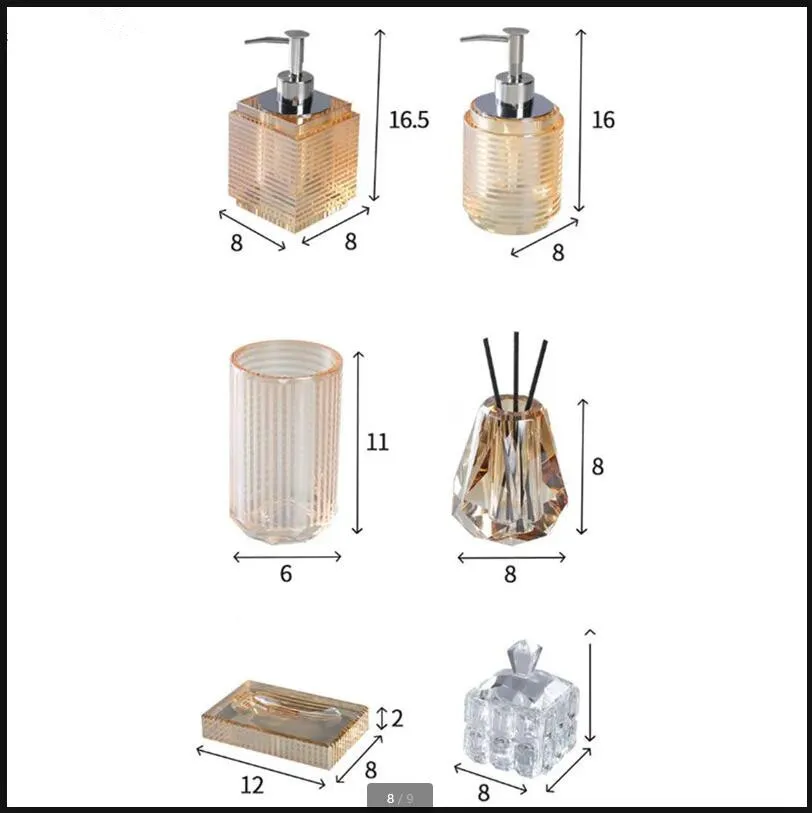 16.5
8
8
16
8
11
6
8
8
2
12
8
8
8 / 9