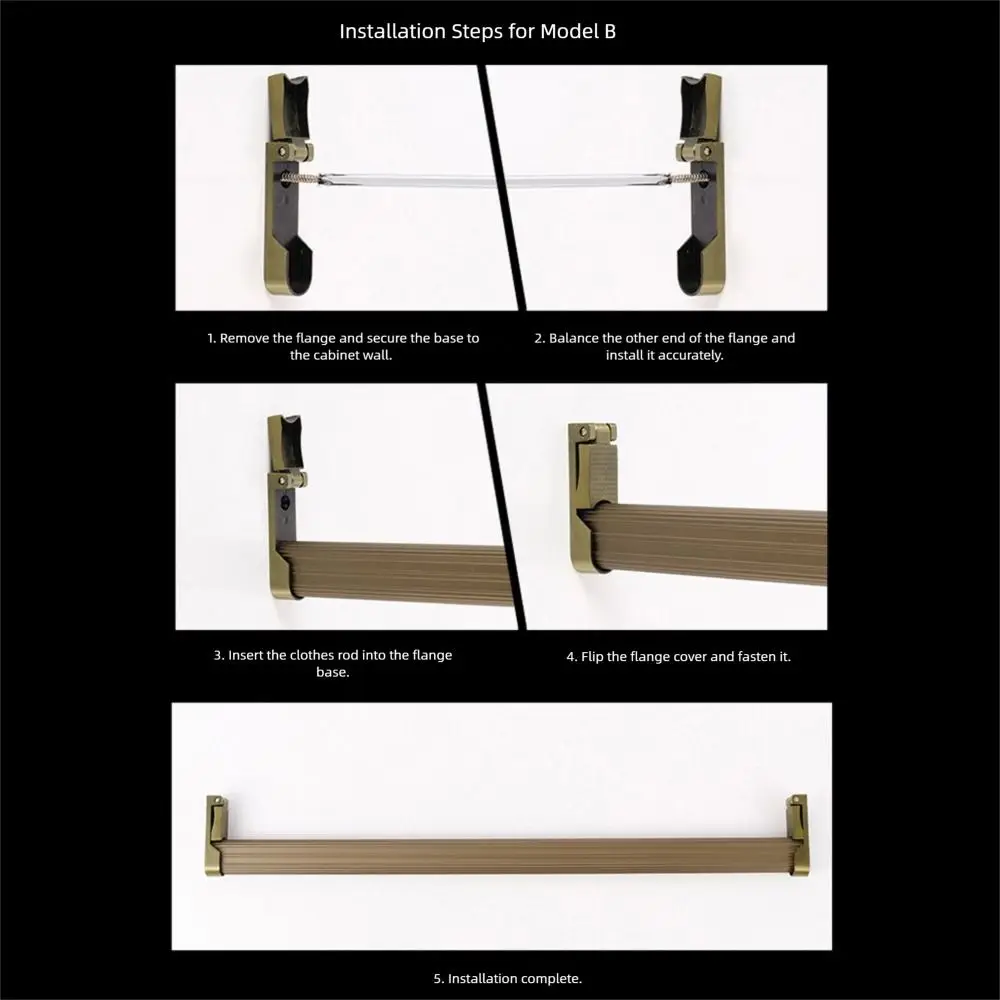 Installation Steps for Model B

1. Remove the flange and secure the base to the cabinet wall.

2. Balance the other end of the flange and install it accurately.

3. Insert the clothes rod into the flange base.

4. Flip the flange cover and fasten it.

5. Installation complete.