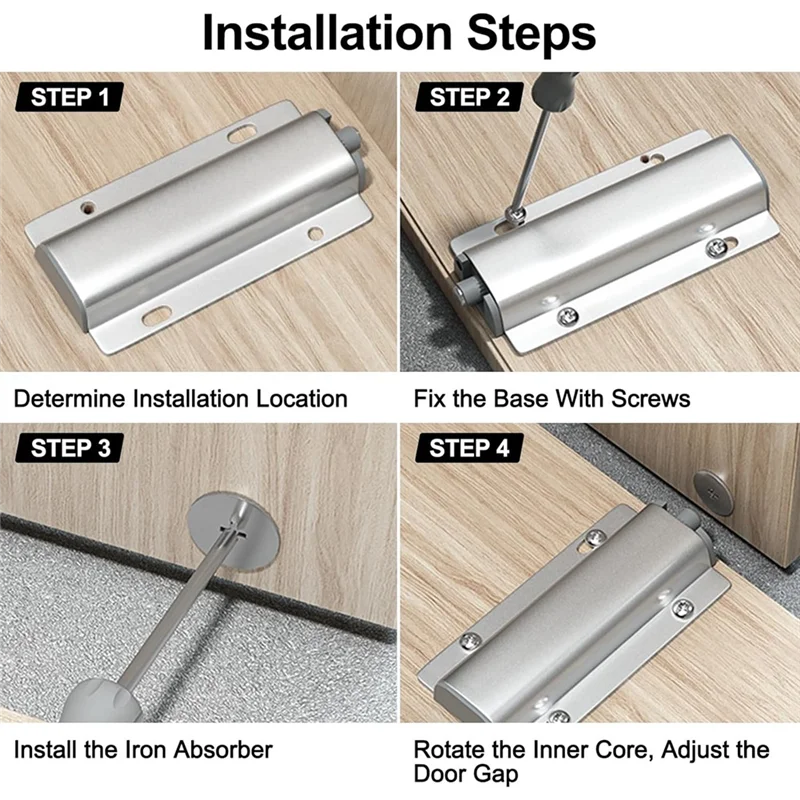 Installation Steps

STEP 1

Determine Installation Location

STEP 2

Fix the Base With Screws

STEP 3

Install the Iron Absorber

STEP 4

Rotate the Inner Core, Adjust the Door Gap