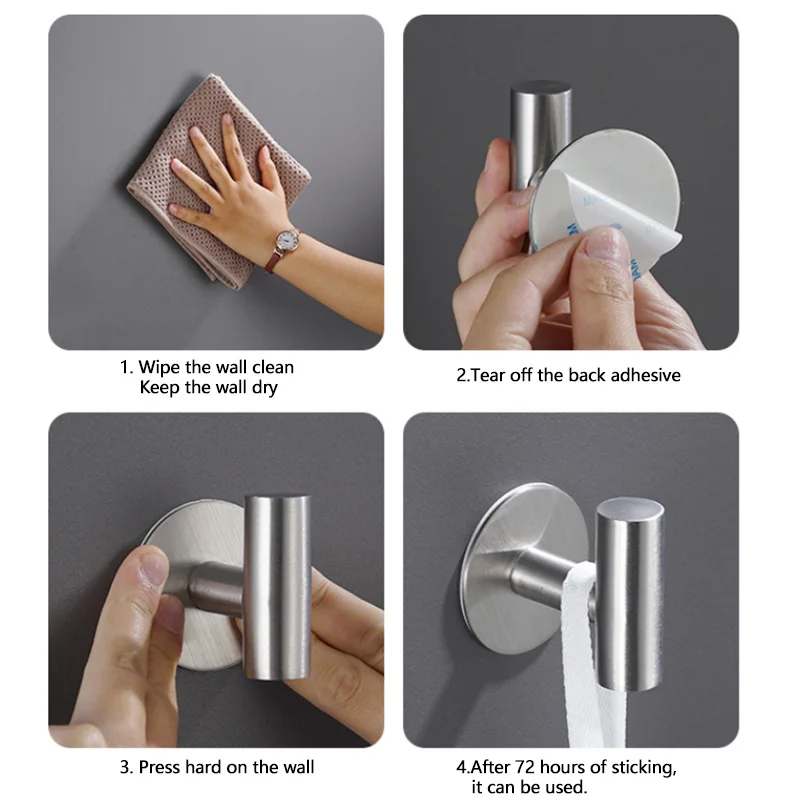 1. Wipe the wall clean
Keep the wall dry

2.Tear off the back adhesive

3. Press hard on the wall

4.After 72 hours of sticking, it can be used.