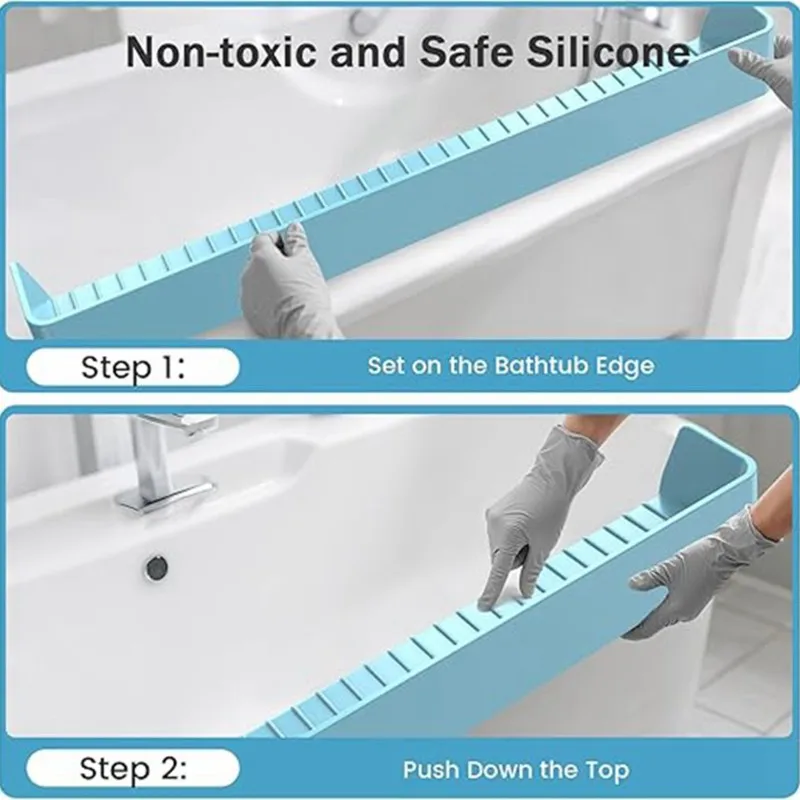 Non-toxic and Safe Silicone

Step 1:

Set on the Bathtub Edge

Step 2:

Push Down the Top