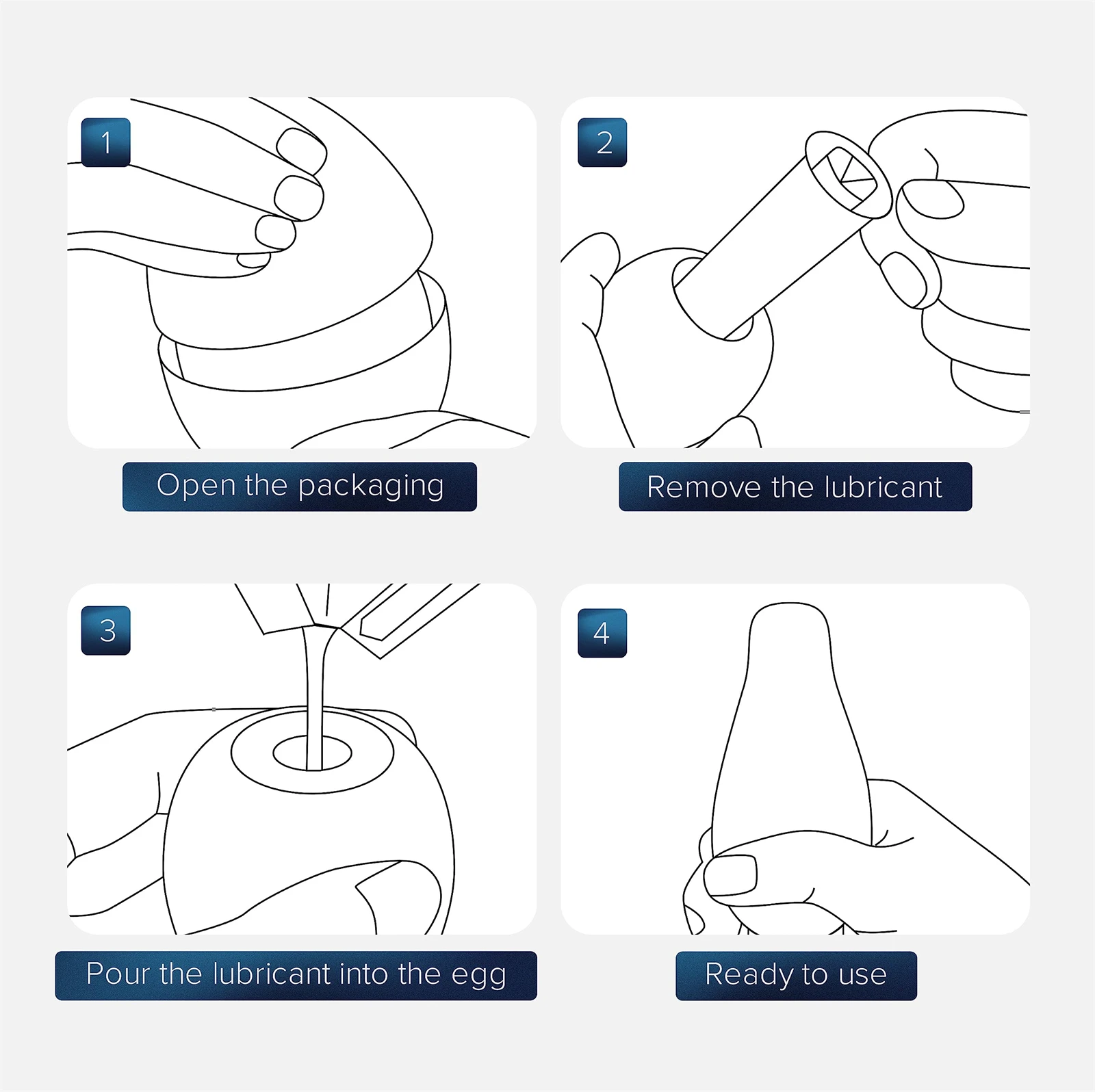 1

Open the packaging

2

Remove the lubricant

3

Pour the lubricant into the egg

4

Ready to use