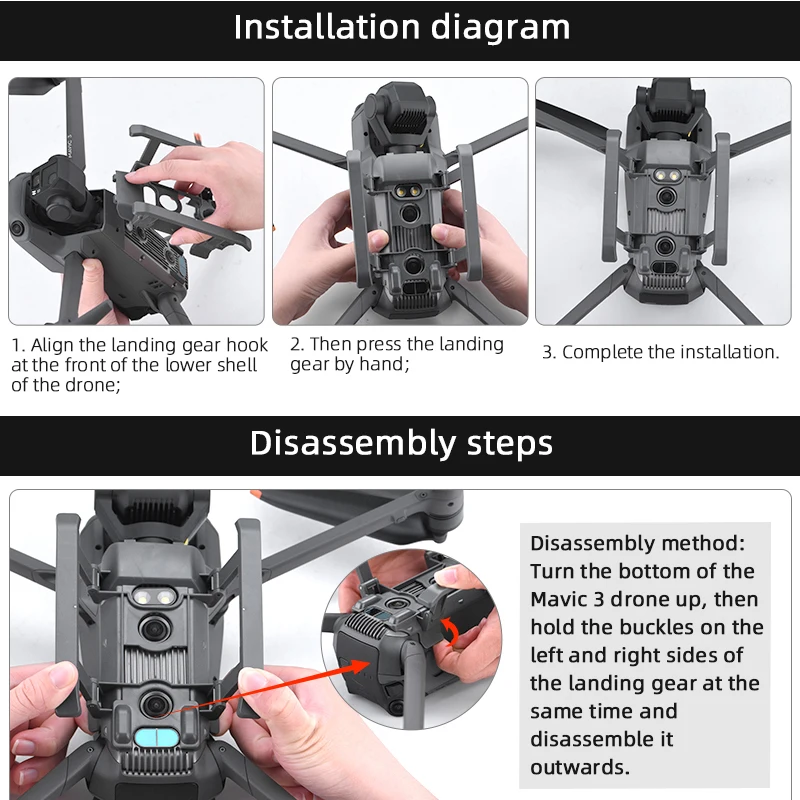 Installation diagram

MAVIC 3

1. Align the landing gear hook at the front of the lower shell of the drone;

2. Then press the landing gear by hand;

3. Complete the installation.

Disassembly steps

Disassembly method: Turn the bottom of the Mavic 3 drone up, then hold the buckles on the left and right sides of the landing gear at the same time and disassemble it outwards.