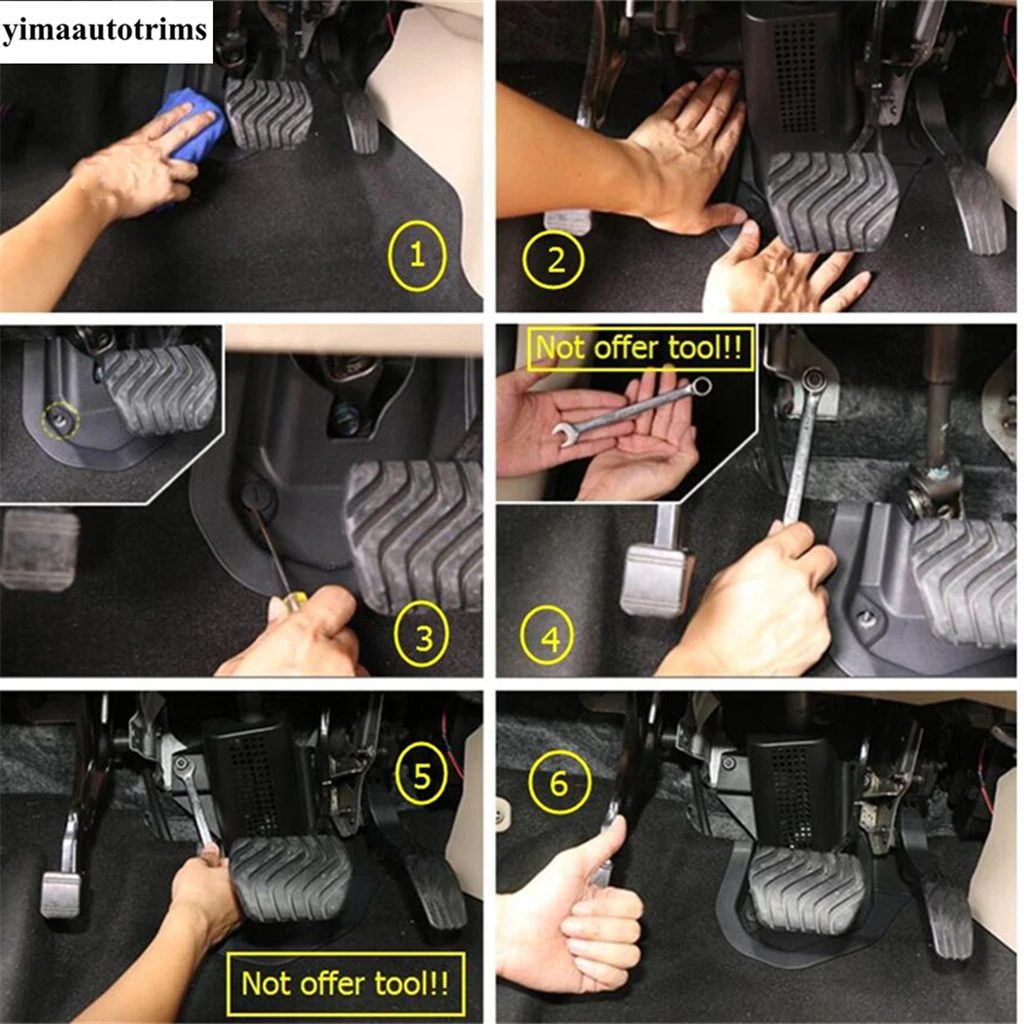 yimaautotrims

1

2

3

Not offer tool!!

4

5

Not offer tool!!

6