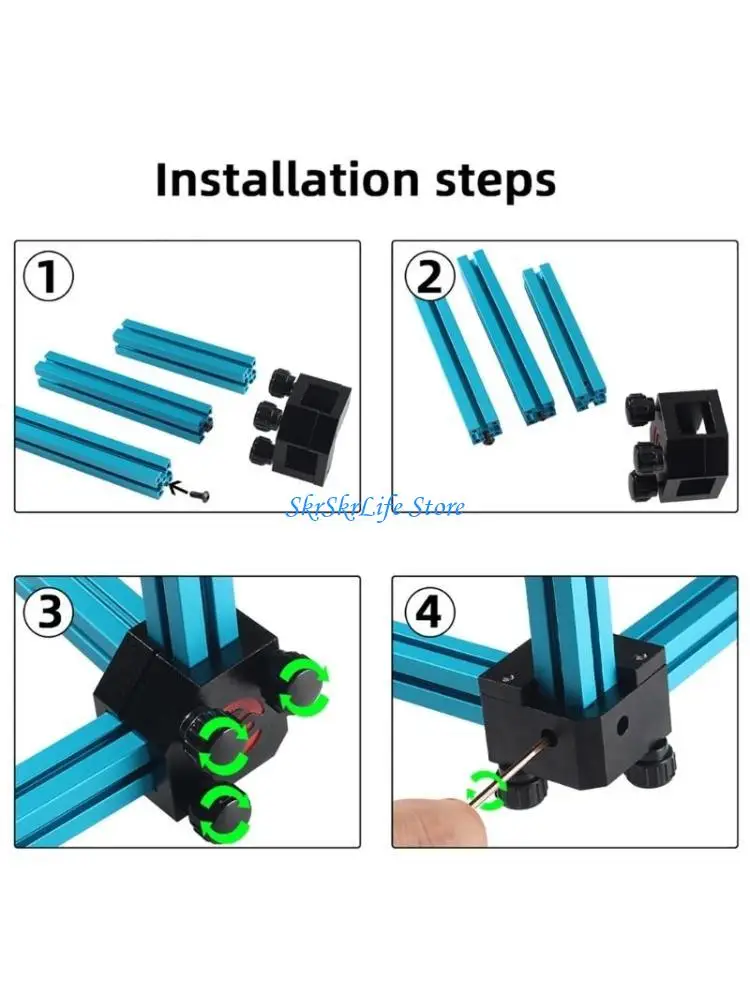 Installation steps

1

2

SkrSkrLife Store

3

4