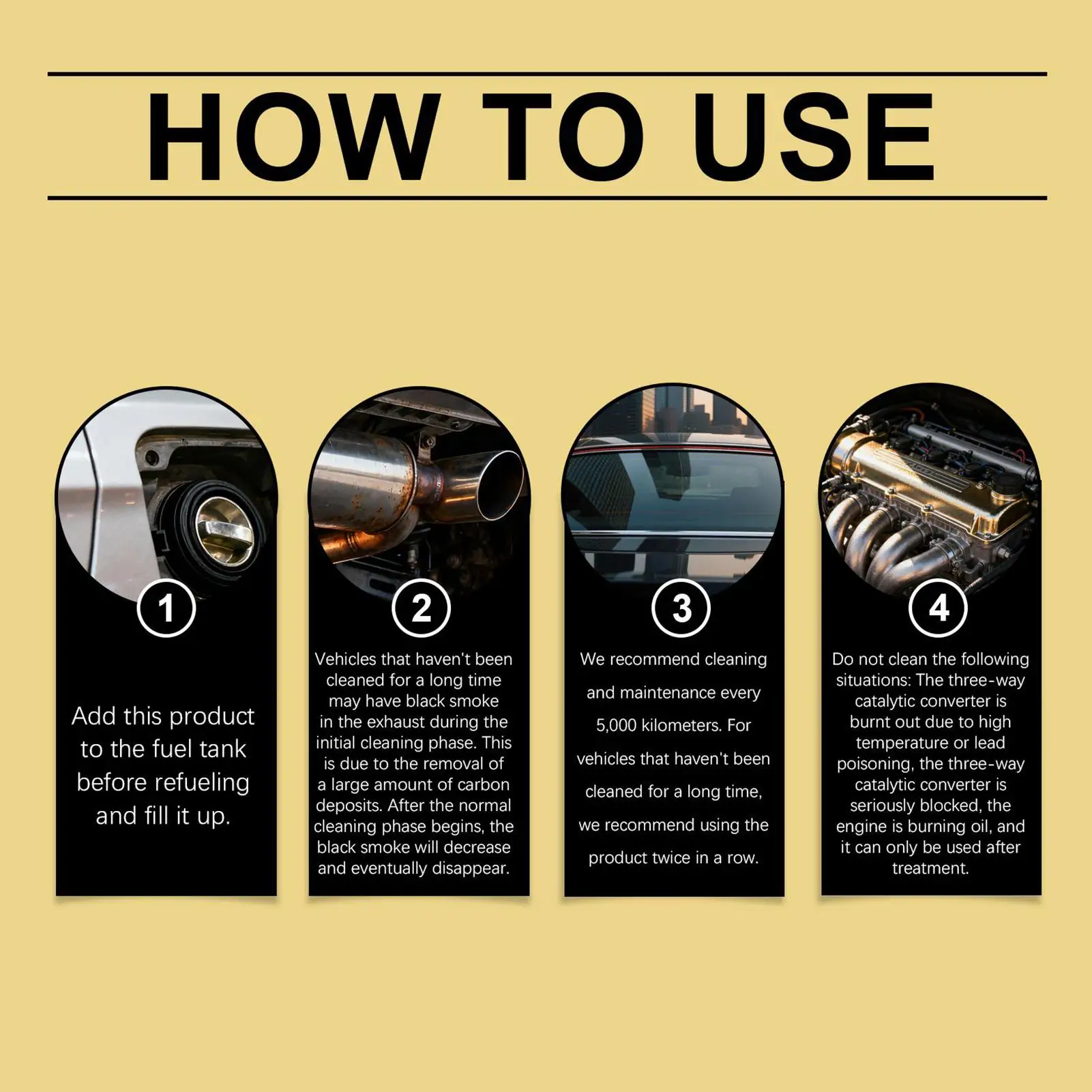 HOW TO USE

1

Add this product to the fuel tank before refueling and fill it up.

2

Vehicles that haven't been cleaned for a long time may have black smoke in the exhaust during the initial cleaning phase. This is due to the removal of a large amount of carbon deposits. After the normal cleaning phase begins, the black smoke will decrease and eventually disappear.

3

We recommend cleaning and maintenance every 5,000 kilometers. For vehicles that haven't been cleaned for a long time, we recommend using the product twice in a row.

4

Do not clean the following situations: The three-way catalytic converter is burnt out due to high temperature or lead poisoning, the three-way catalytic converter is seriously blocked, the engine is burning oil, and it can only be used after treatment.