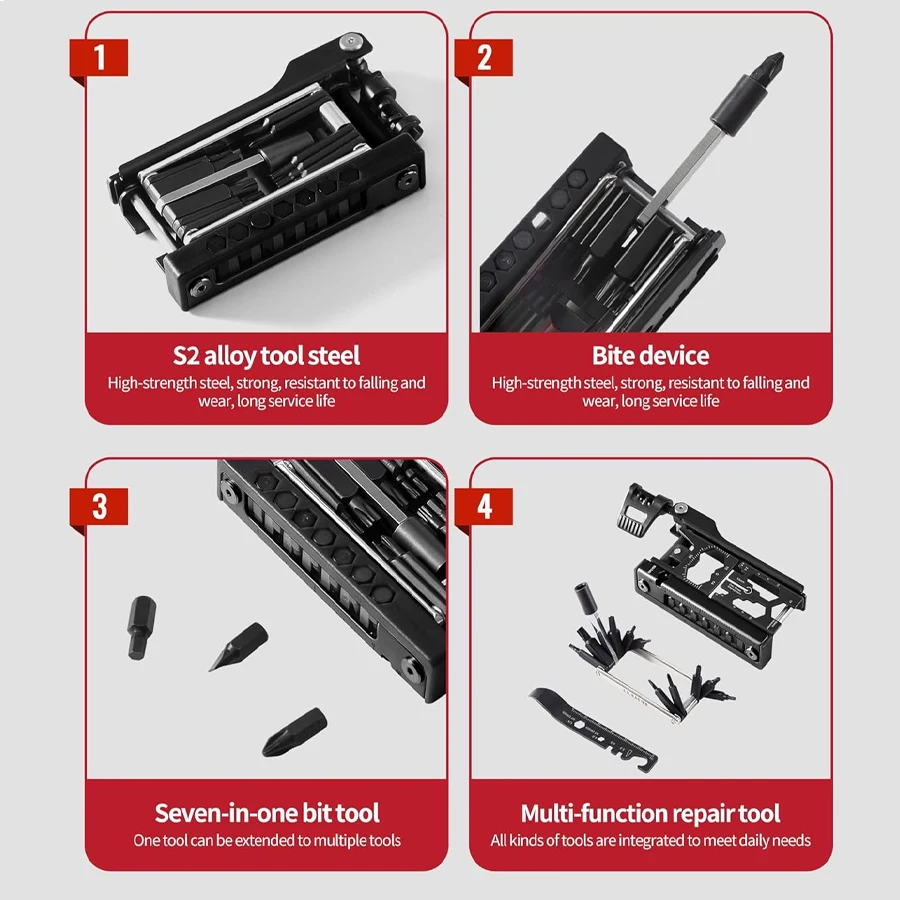 1

S2 alloy tool steel

High-strength steel, strong, resistant to falling and wear, long service life

2

Bite device

High-strength steel, strong, resistant to falling and wear, long service life

3

Seven-in-one bit tool

One tool can be extended to multiple tools

4

Multi-function repair tool

All kinds of tools are integrated to meet daily needs