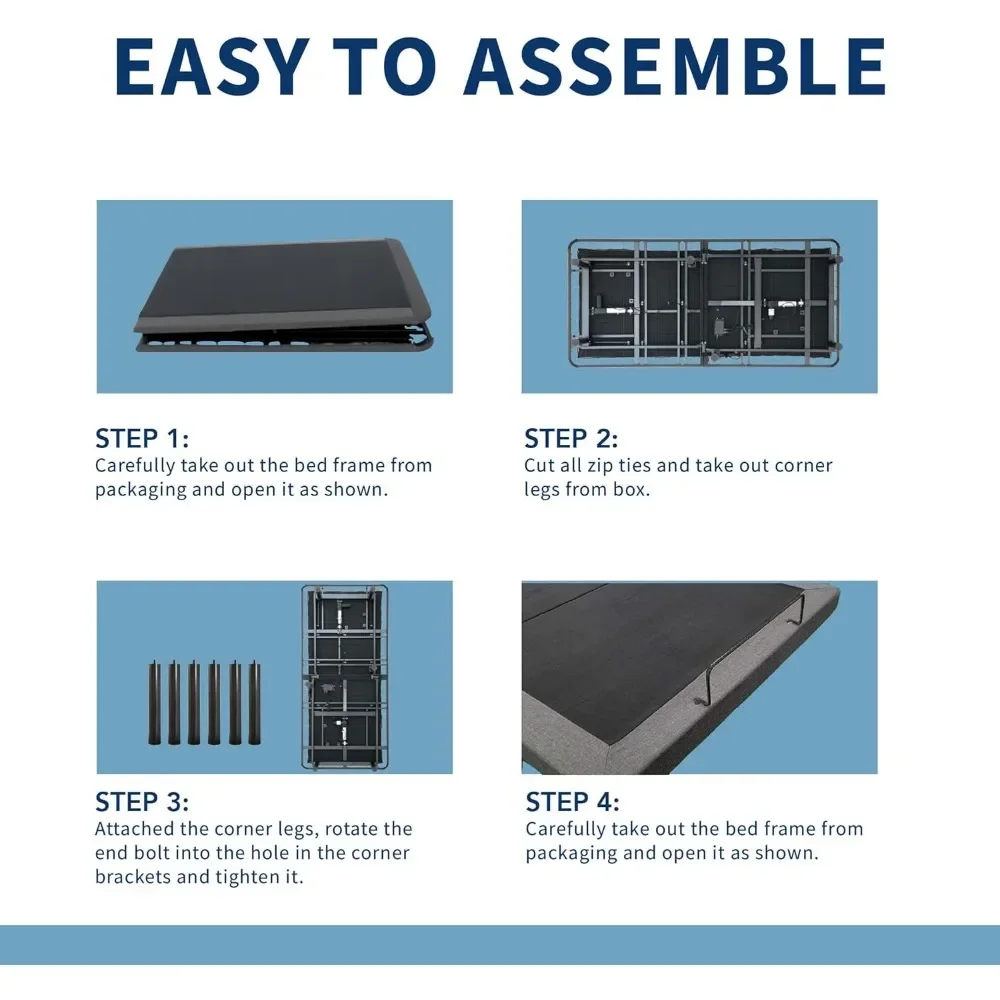 EASY TO ASSEMBLE

STEP 1:
Carefully take out the bed frame from packaging and open it as shown.

STEP 2:
Cut all zip ties and take out corner legs from box.

STEP 3:
Attached the corner legs, rotate the end bolt into the hole in the corner brackets and tighten it.

STEP 4:
Carefully take out the bed frame from packaging and open it as shown.