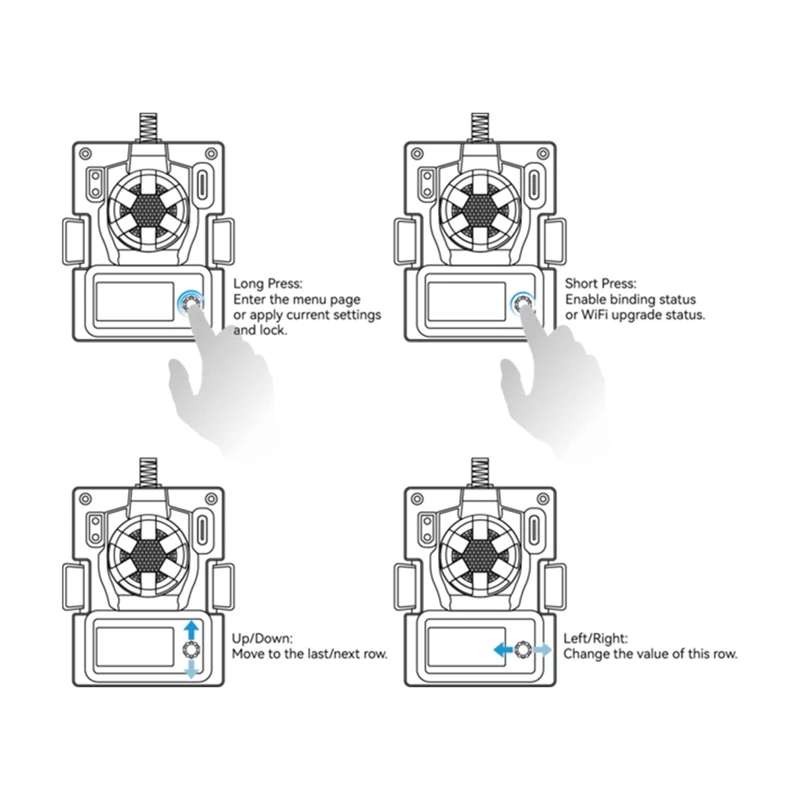 Long Press:
Enter the menu page or apply current settings and lock.

Short Press:
Enable binding status or WiFi upgrade status.

Up/Down:
Move to the last/next row.

Left/Right:
Change the value of this row.