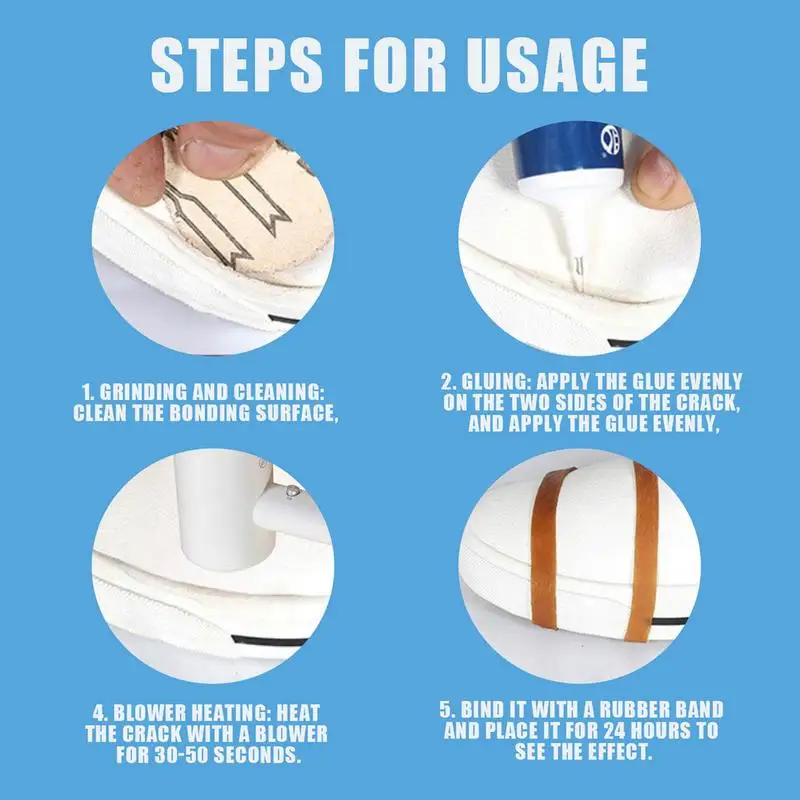 STEPS FOR USAGE

1. GRINDING AND CLEANING: CLEAN THE BONDING SURFACE,

2. GLUING: APPLY THE GLUE EVENLY ON THE TWO SIDES OF THE CRACK, AND APPLY THE GLUE EVENLY,

4. BLOWER HEATING: HEAT THE CRACK WITH A BLOWER FOR 30-50 SECONDS.

5. BIND IT WITH A RUBBER BAND AND PLACE IT FOR 24 HOURS TO SEE THE EFFECT.