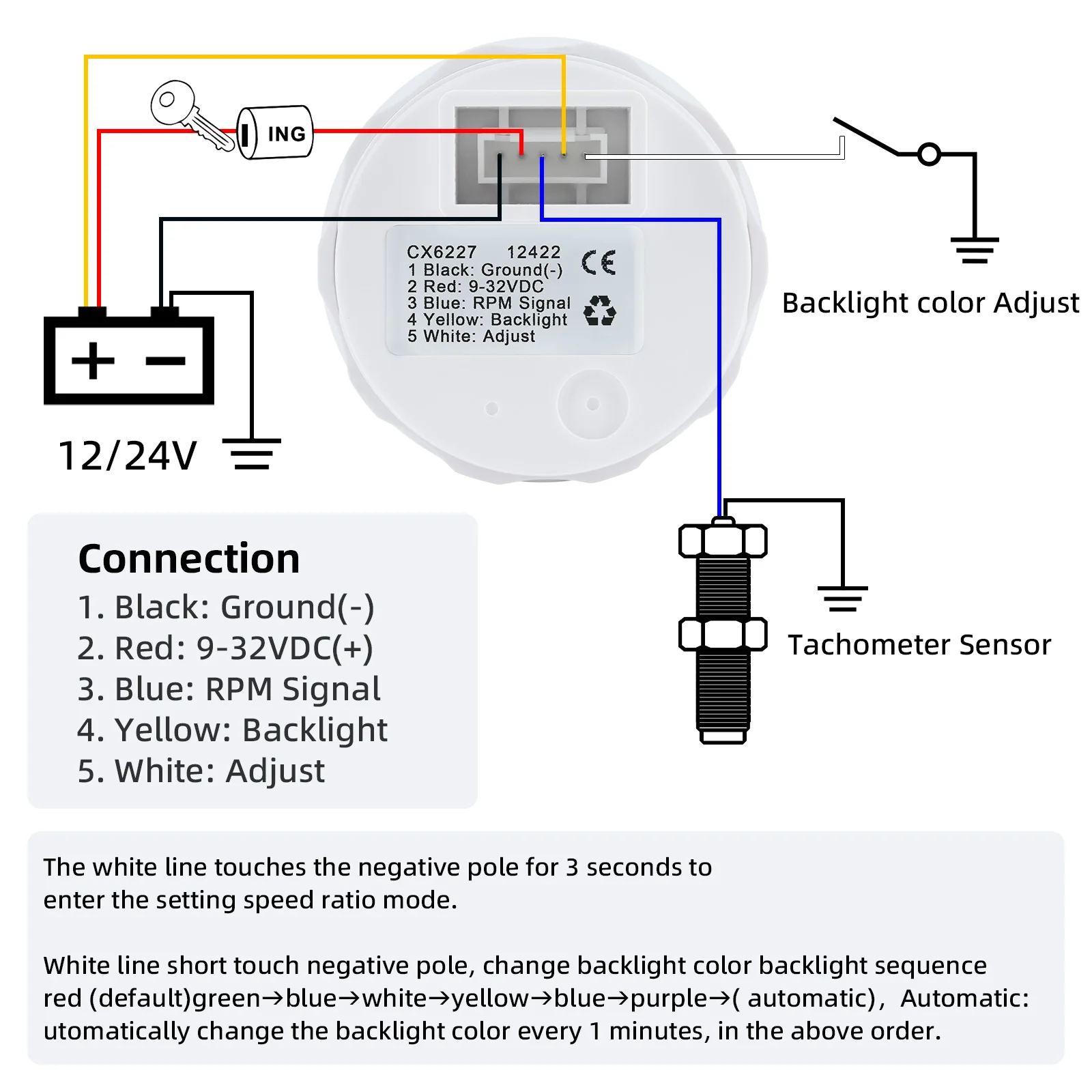 ING

CX6227 12422
1 Black: Ground(-)
2 Red: 9-32VDC
3 Blue: RPM Signal
4 Yellow: Backlight
5 White: Adjust

CE

Backlight color Adjust

+ −

12/24V

Tachometer Sensor

Connection
1. Black: Ground(-)
2. Red: 9-32VDC(+)
3. Blue: RPM Signal
4. Yellow: Backlight
5. White: Adjust

The white line touches the negative pole for 3 seconds to enter the setting speed ratio mode.

White line short touch negative pole, change backlight color backlight sequence red (default)green→blue→white→yellow→blue→purple→( automatic)， Automatic: utomatically change the backlight color every 1 minutes, in the above order.