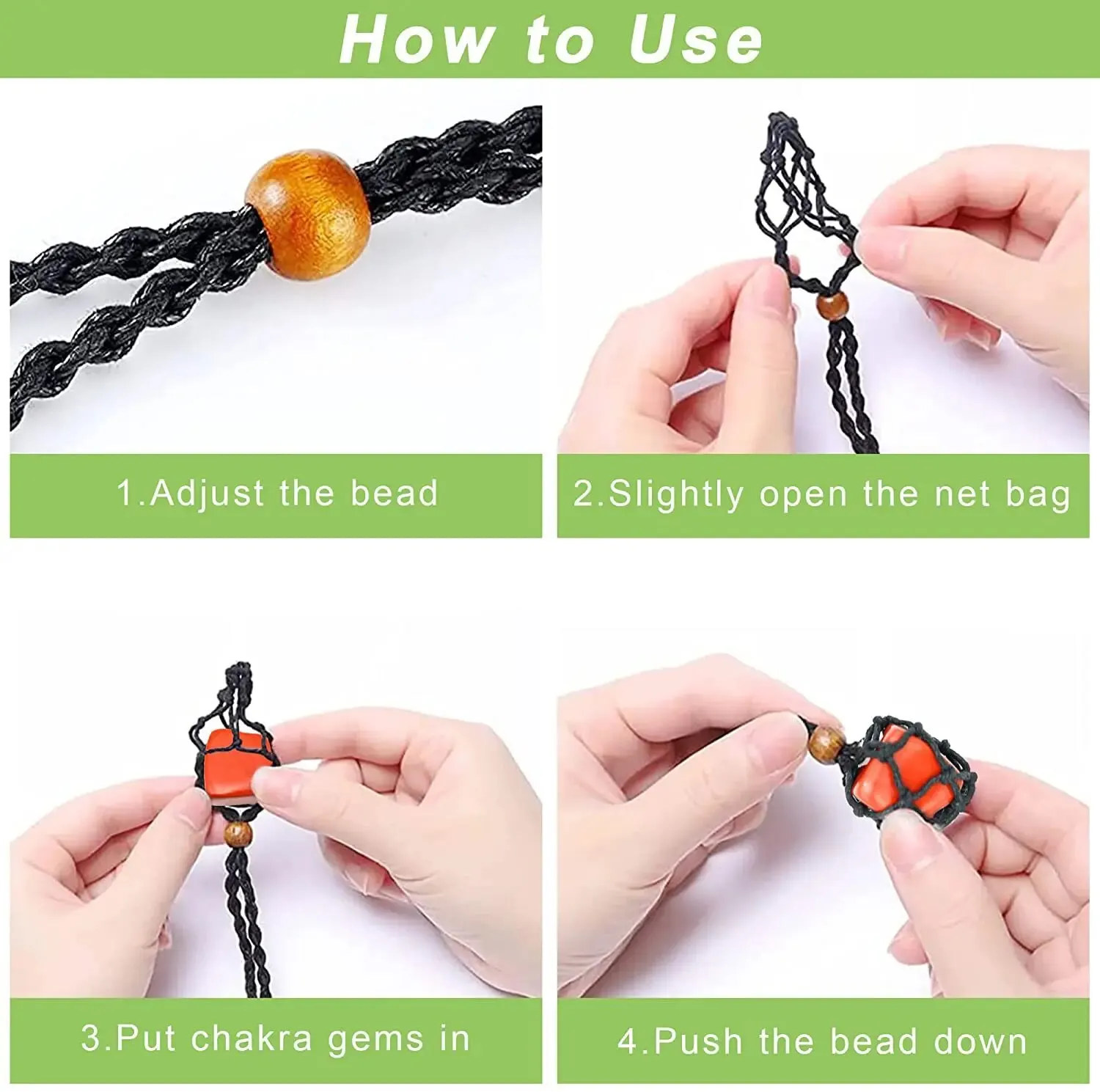 How to Use

1.Adjust the bead

2.Slightly open the net bag

3.Put chakra gems in

4.Push the bead down