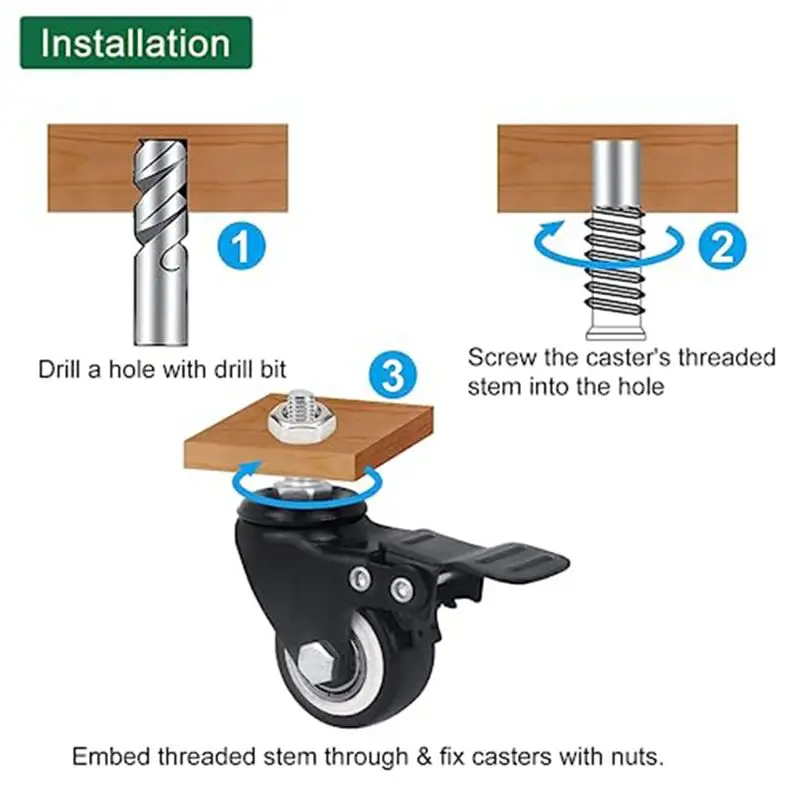 Installation

1

Drill a hole with drill bit

2

Screw the caster's threaded stem into the hole

3

Embed threaded stem through & fix casters with nuts.