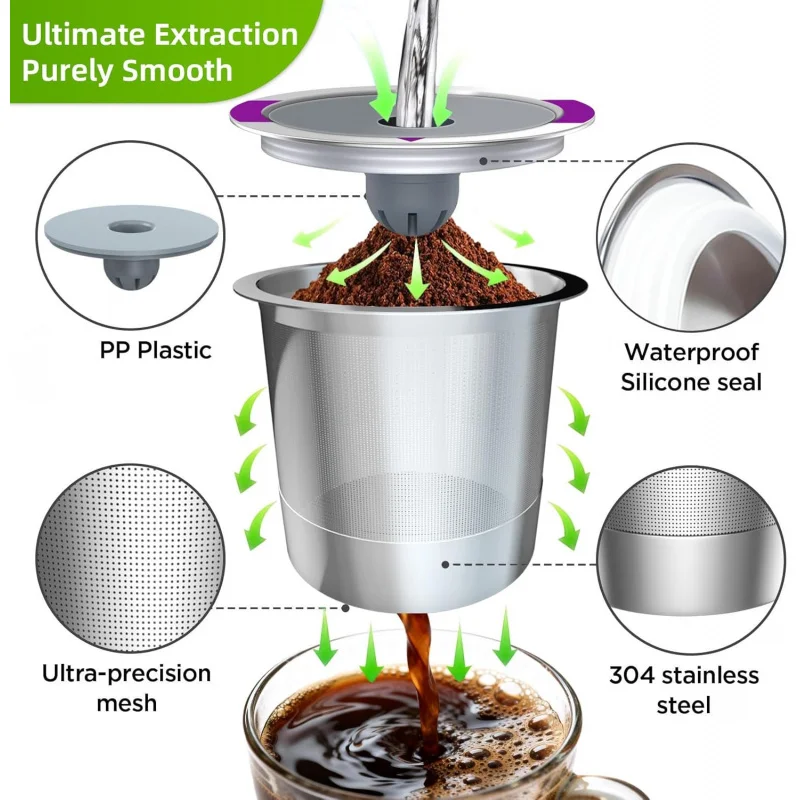 Ultimate Extraction
Purely Smooth

PP Plastic

Waterproof
Silicone seal

Ultra-precision
mesh

304 stainless
steel