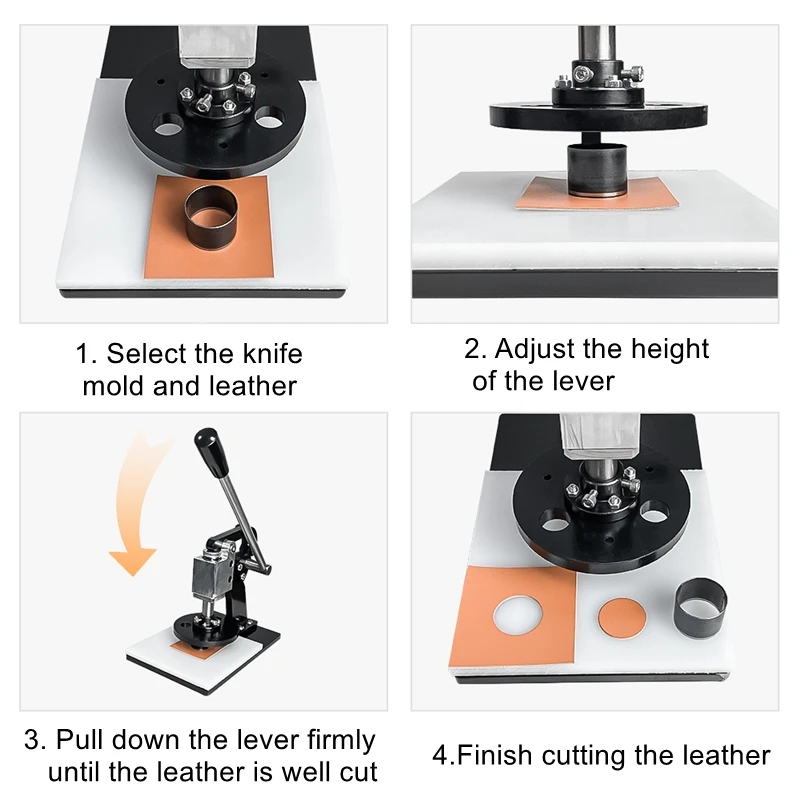 1. Select the knife mold and leather

2. Adjust the height of the lever

3. Pull down the lever firmly until the leather is well cut

4.Finish cutting the leather