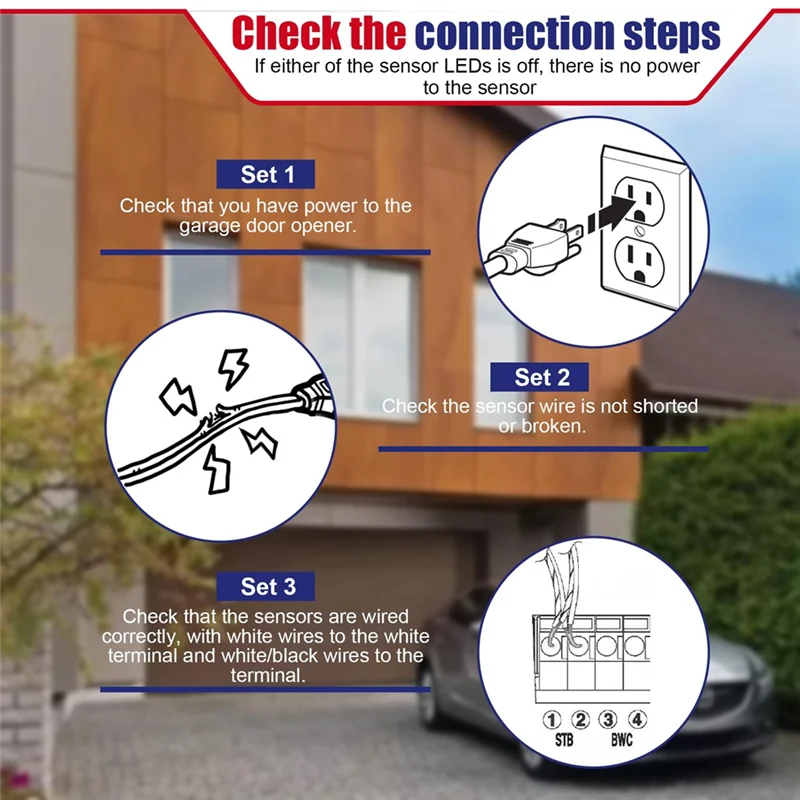 Check the connection steps
If either of the sensor LEDs is off, there is no power to the sensor

Set 1
Check that you have power to the garage door opener.

Set 2
Check the sensor wire is not shorted or broken.

Set 3
Check that the sensors are wired correctly, with white wires to the white terminal and white/black wires to the terminal.

① ② ③ ④
STB BWC