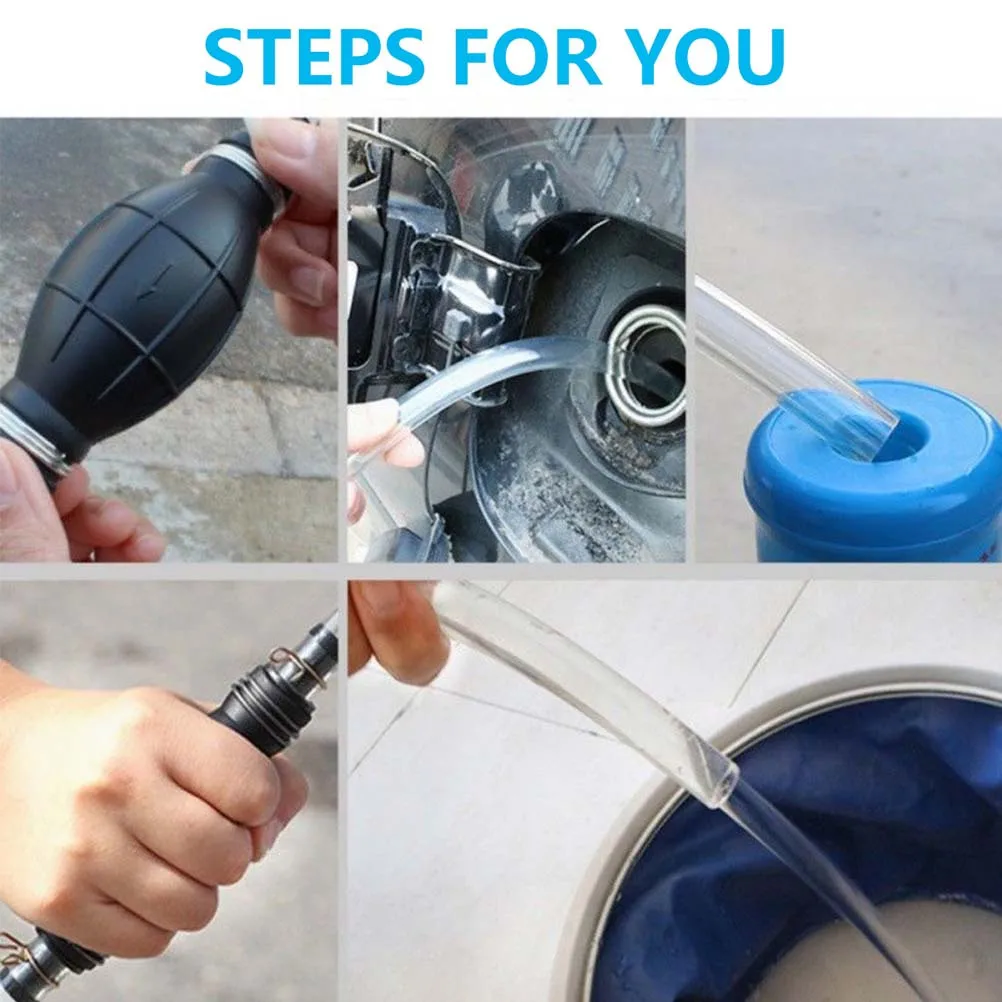 STEPS FOR YOU