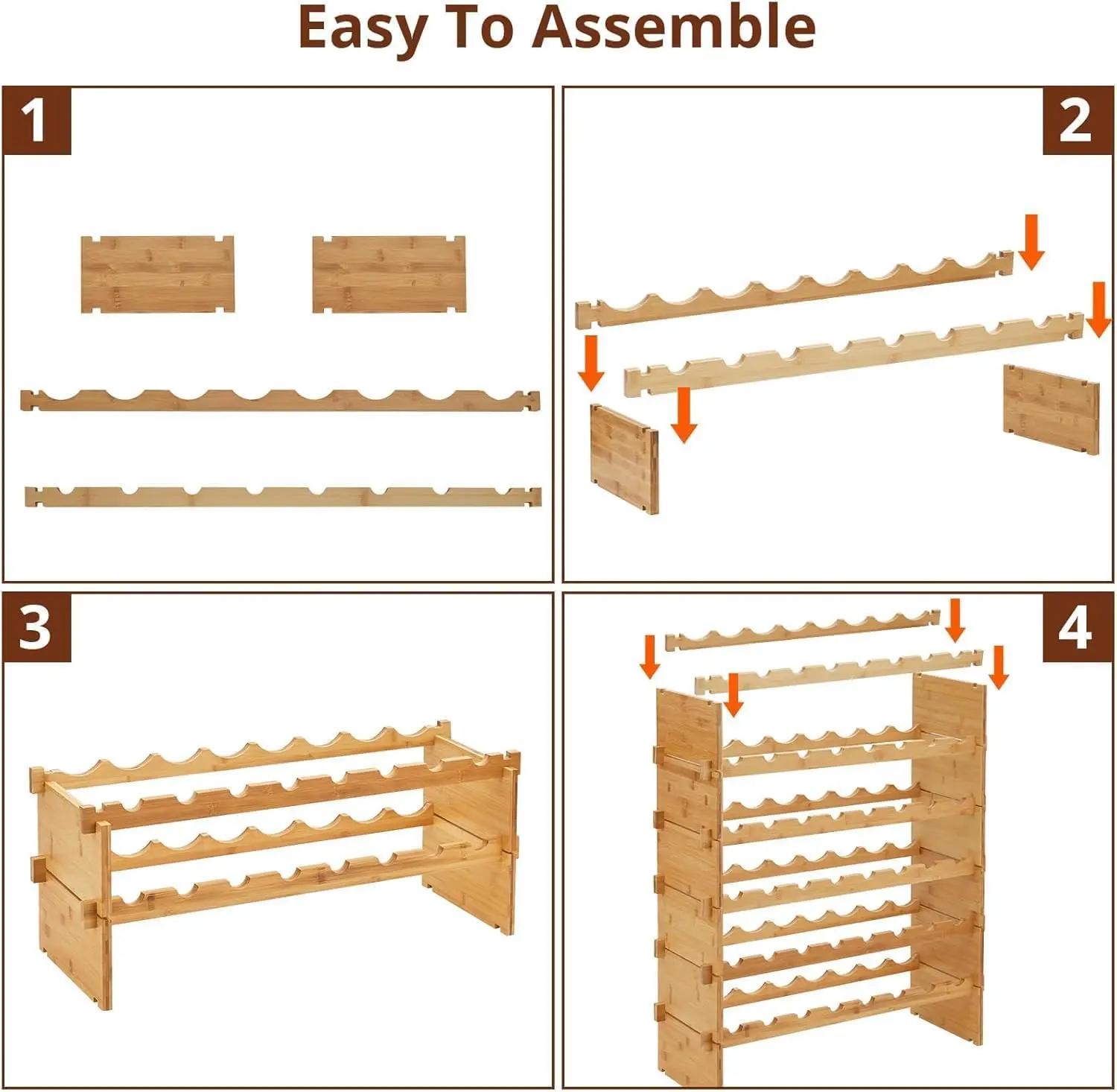 Easy To Assemble

1

2

3

4