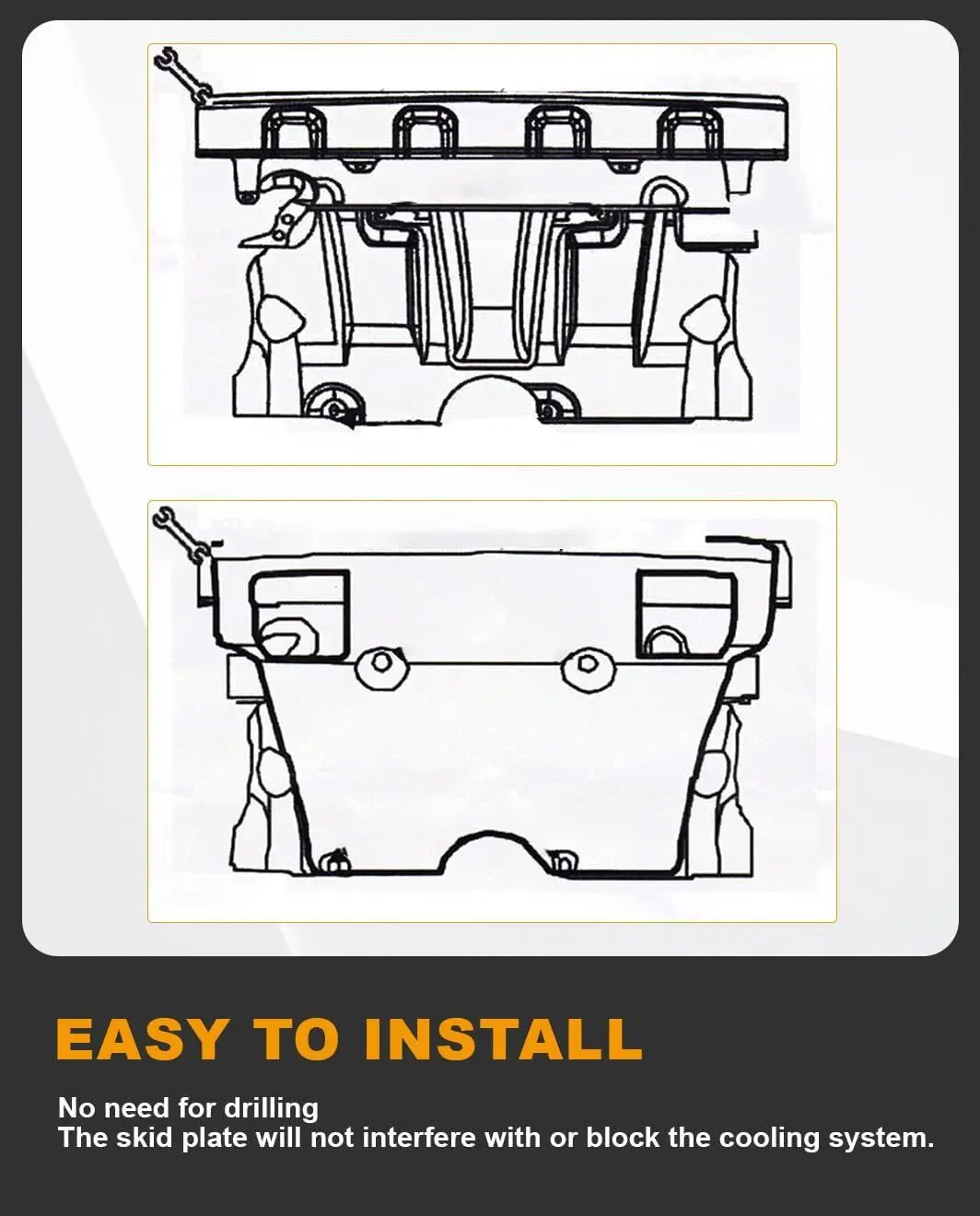 EASY TO INSTALL

No need for drilling
The skid plate will not interfere with or block the cooling system.