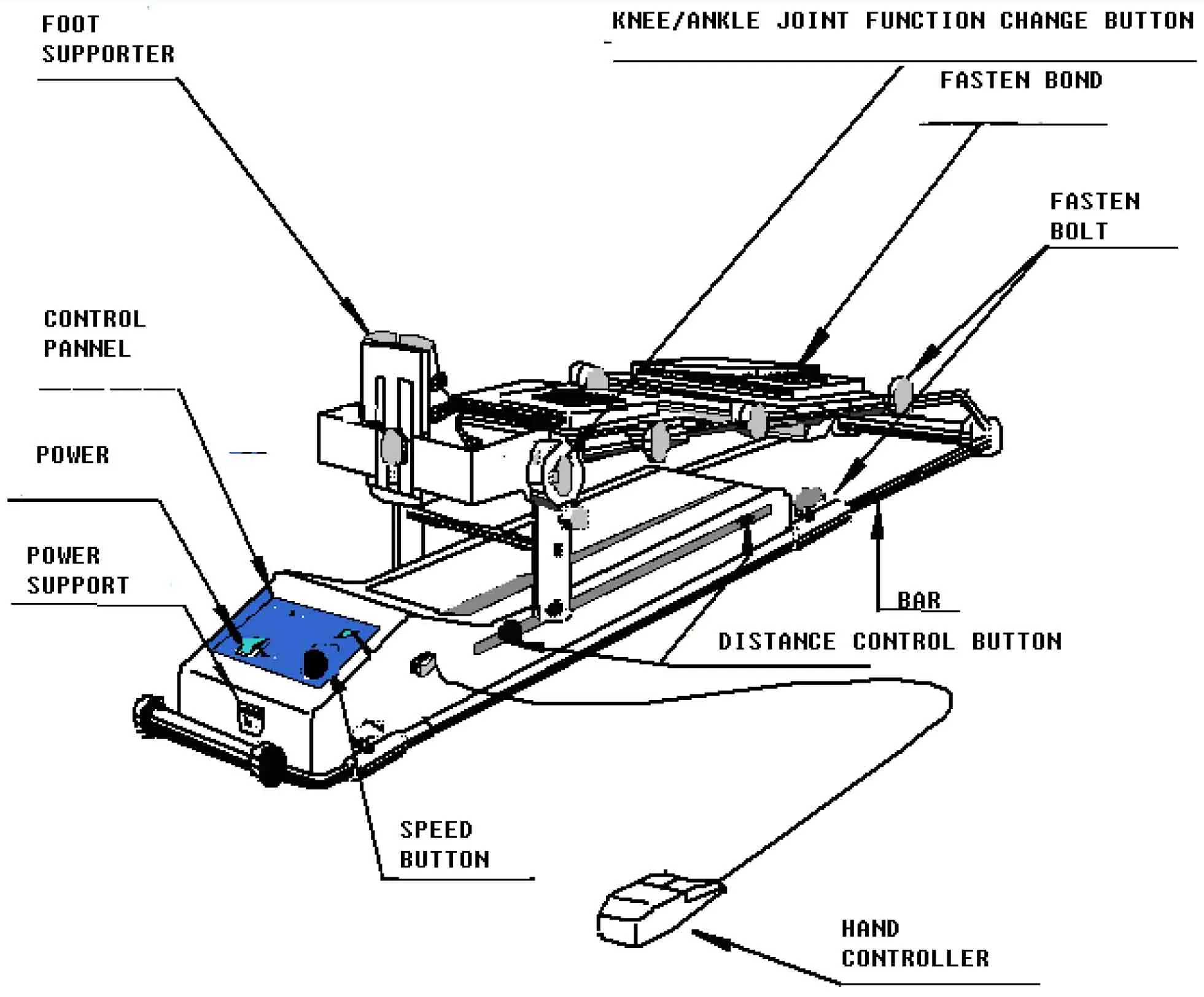 FOOT SUPPORTER

KNEE/ANKLE JOINT FUNCTION CHANGE BUTTON

FASTEN BOND

FASTEN BOLT

CONTROL PANNEL

POWER

POWER SUPPORT

BAR

DISTANCE CONTROL BUTTON

SPEED BUTTON

HAND CONTROLLER