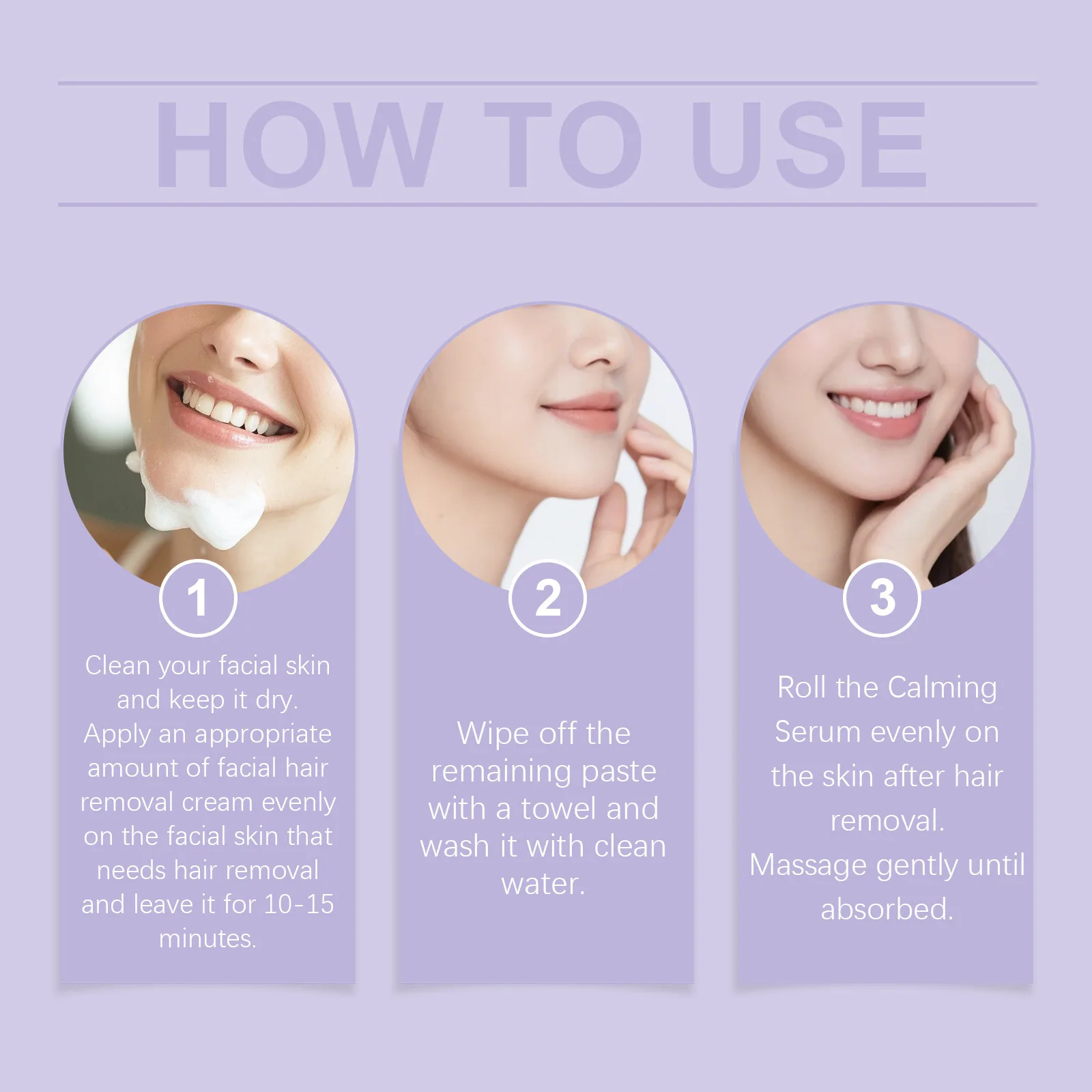 HOW TO USE

1

Clean your facial skin and keep it dry.
Apply an appropriate amount of facial hair removal cream evenly on the facial skin that needs hair removal and leave it for 10-15 minutes.

2

Wipe off the remaining paste with a towel and wash it with clean water.

3

Roll the Calming Serum evenly on the skin after hair removal.
Massage gently until absorbed.