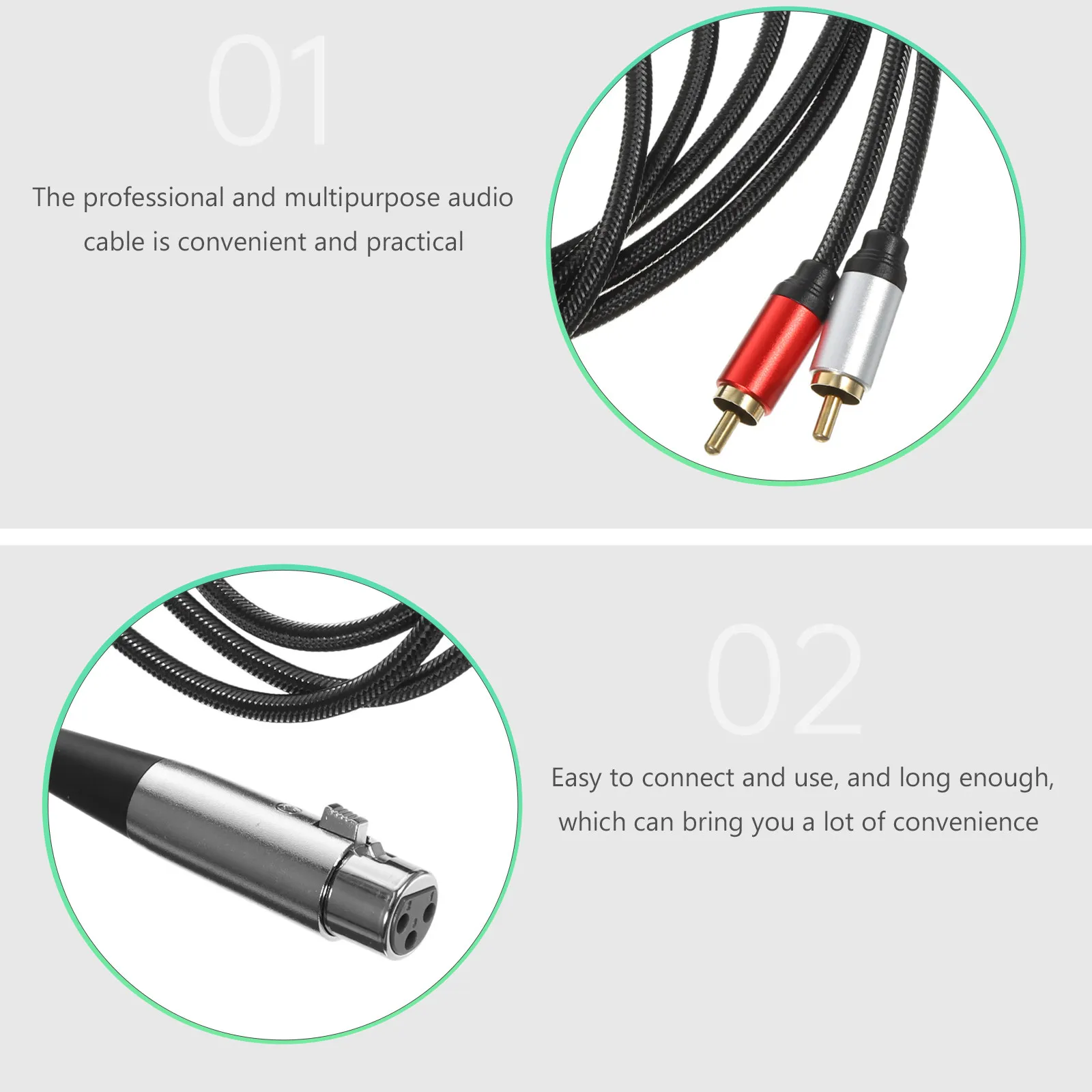 01

The professional and multipurpose audio cable is convenient and practical

02

Easy to connect and use, and long enough, which can bring you a lot of convenience