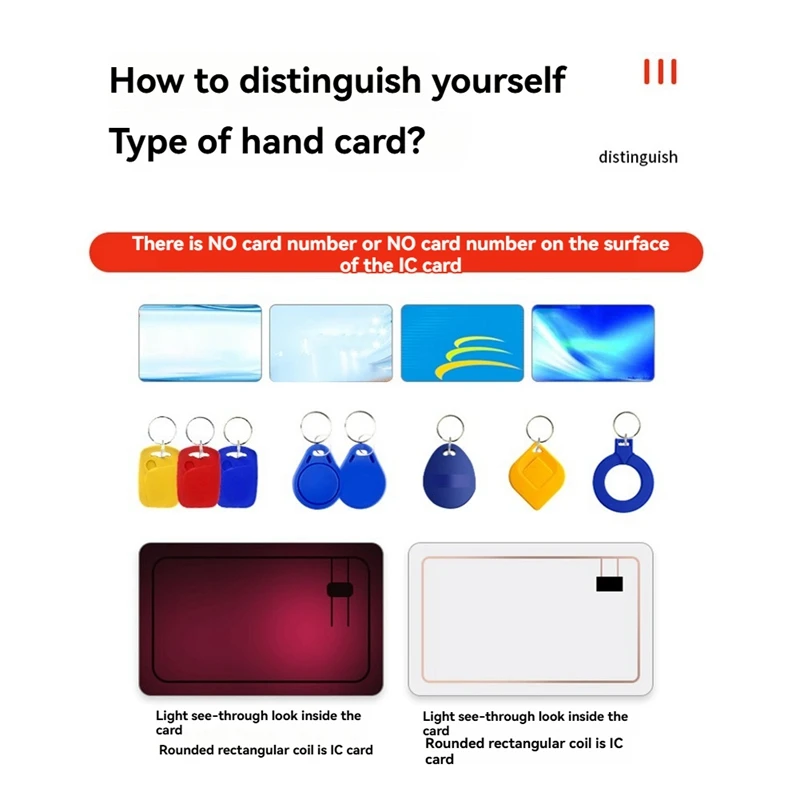 How to distinguish yourself

Type of hand card?

distinguish

There is NO card number or NO card number on the surface of the IC card

Light see-through look inside the card

Rounded rectangular coil is IC card

Light see-through look inside the card

Rounded rectangular coil is IC card