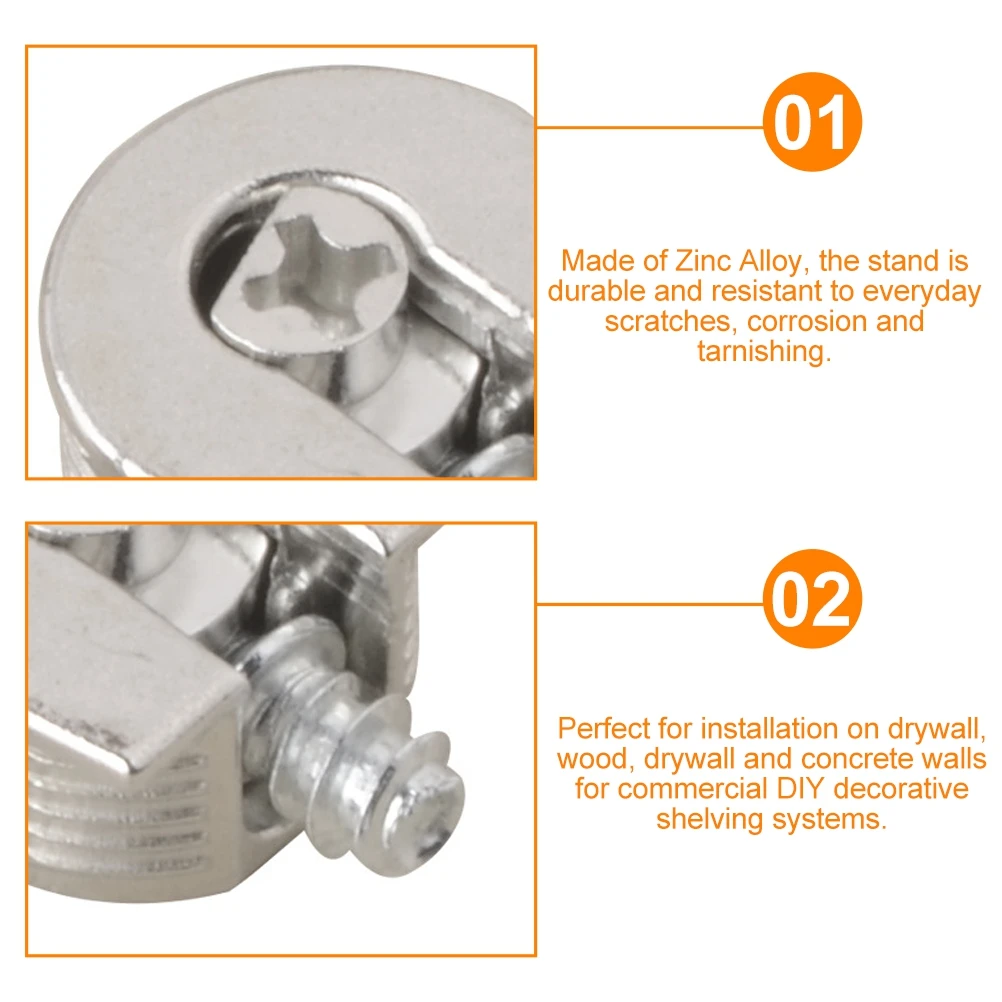 01

Made of Zinc Alloy, the stand is durable and resistant to everyday scratches, corrosion and tarnishing.

02

Perfect for installation on drywall, wood, drywall and concrete walls for commercial DIY decorative shelving systems.