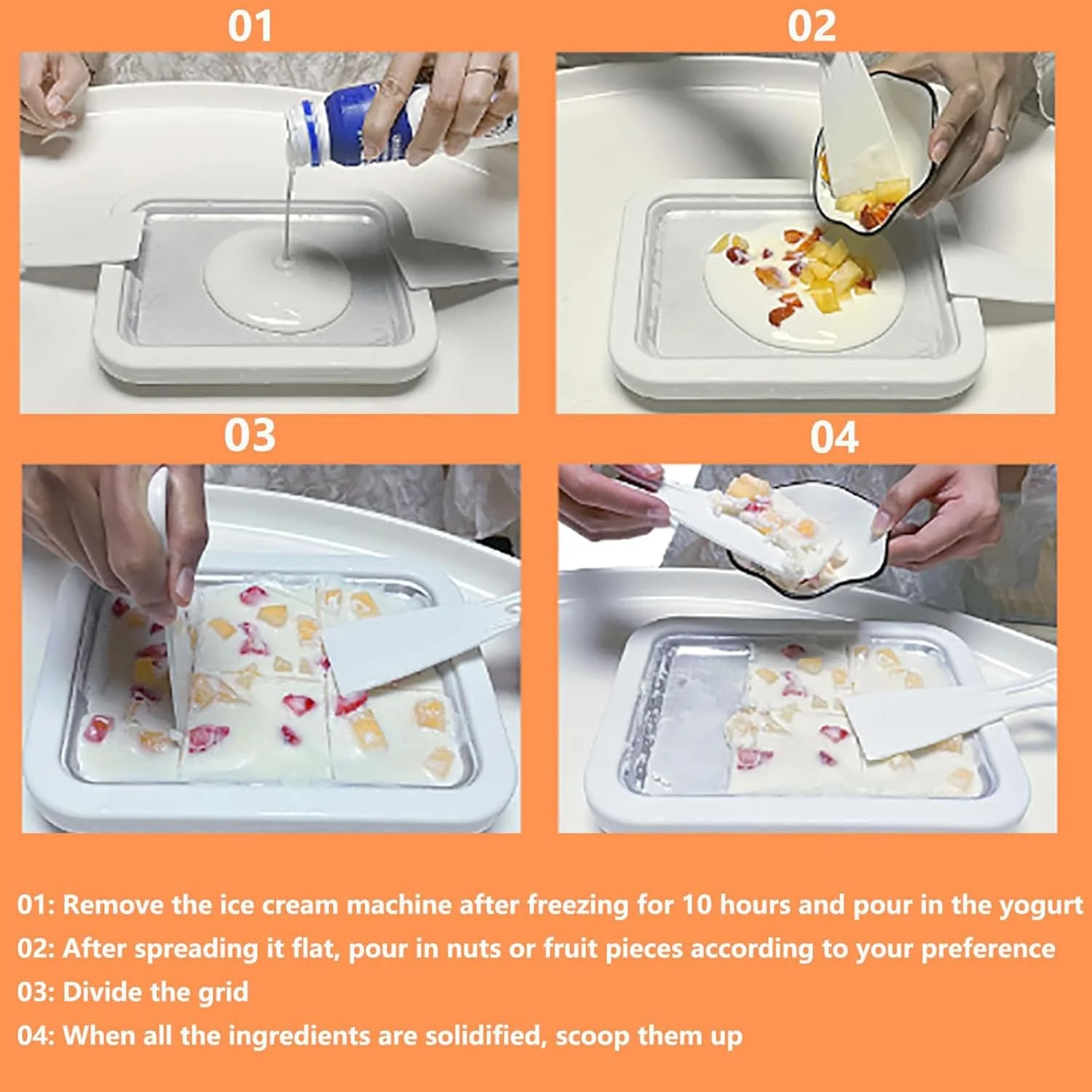 01

02

03

04

01: Remove the ice cream machine after freezing for 10 hours and pour in the yogurt
02: After spreading it flat, pour in nuts or fruit pieces according to your preference
03: Divide the grid
04: When all the ingredients are solidified, scoop them up