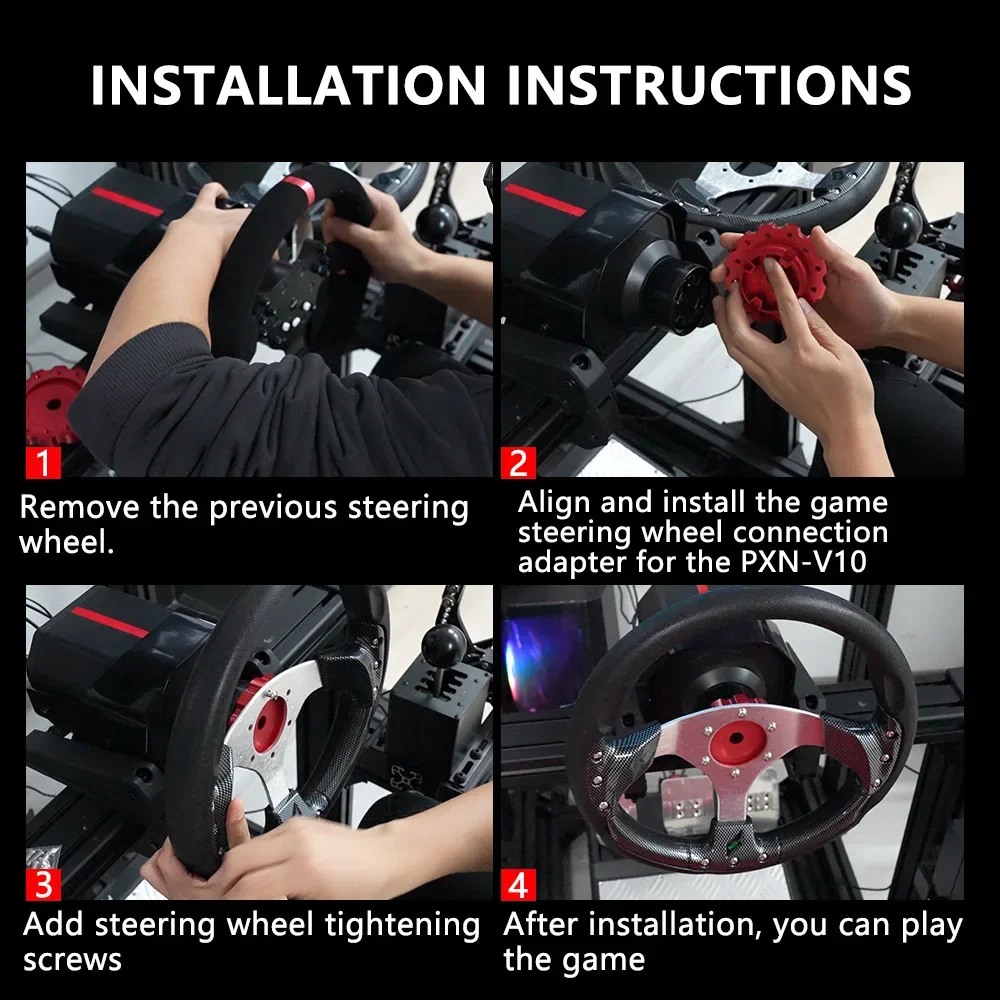 INSTALLATION INSTRUCTIONS

1
Remove the previous steering wheel.

2
Align and install the game steering wheel connection adapter for the PXN-V10

3
Add steering wheel tightening screws

4
After installation, you can play the game