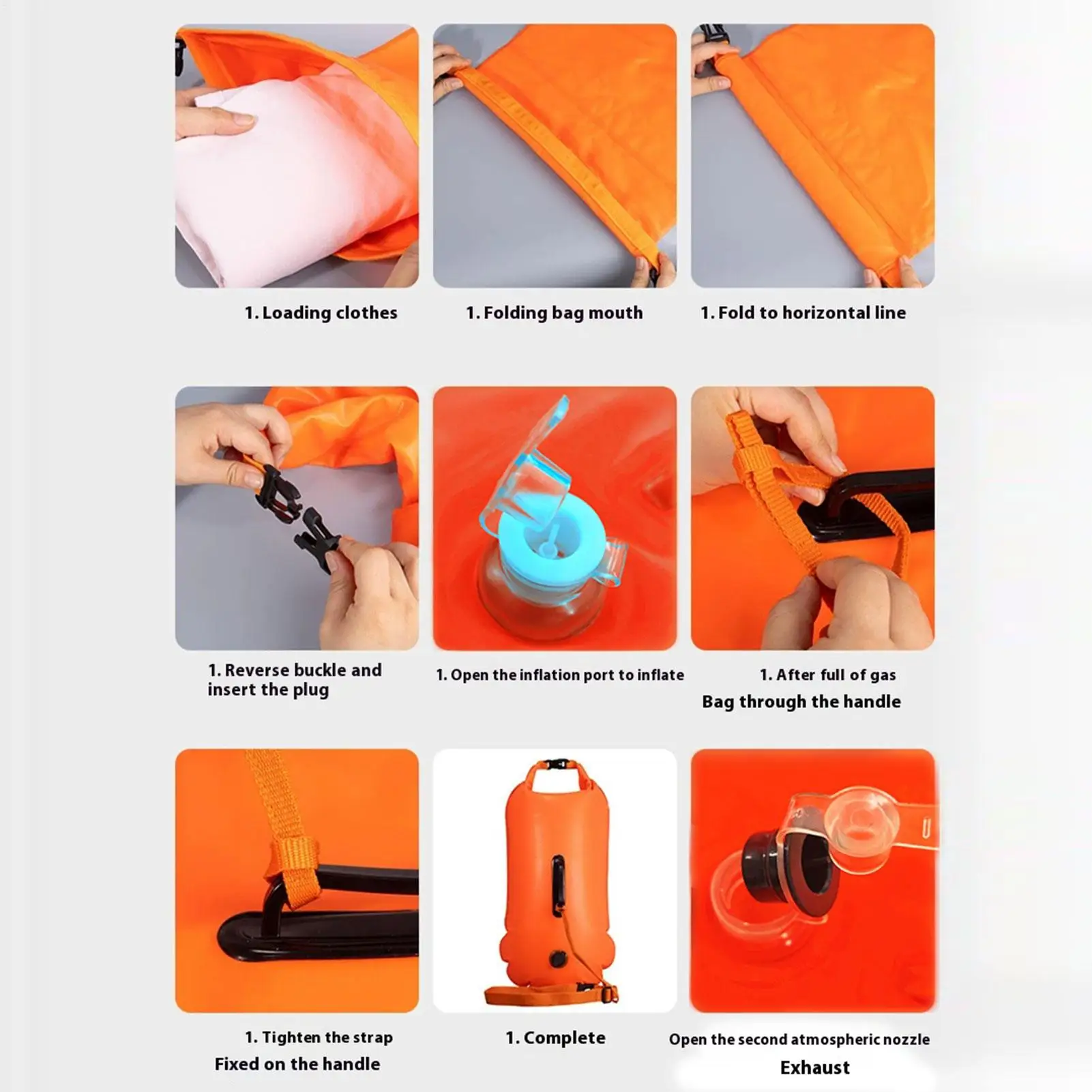 1. Loading clothes

1. Folding bag mouth

1. Fold to horizontal line

1. Reverse buckle and insert the plug

1. Open the inflation port to inflate

1. After full of gas
Bag through the handle

1. Tighten the strap
Fixed on the handle

1. Complete

Open the second atmospheric nozzle
Exhaust