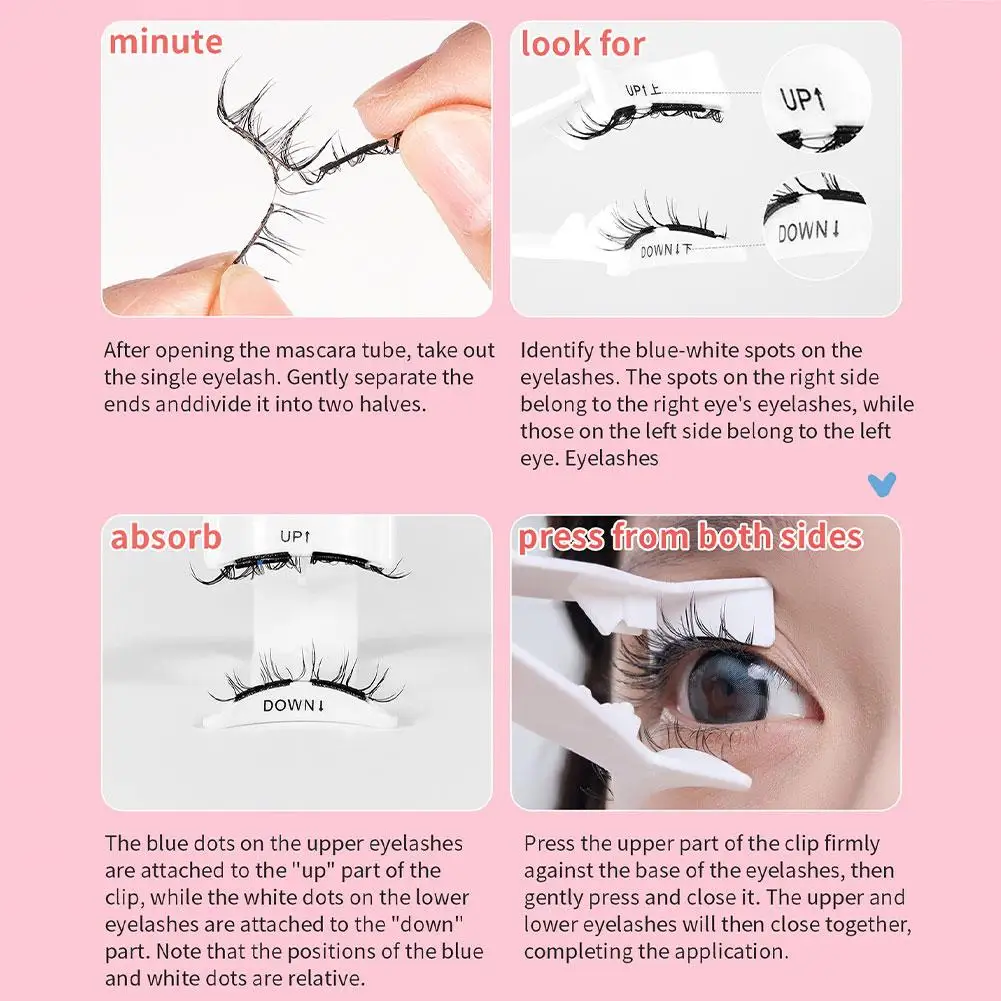 minute

After opening the mascara tube, take out the single eyelash. Gently separate the ends anddivide it into two halves.

look for

UP↑上

UP↑

DOWN↓下

DOWN↓

Identify the blue-white spots on the eyelashes. The spots on the right side belong to the right eye's eyelashes, while those on the left side belong to the left eye. Eyelashes

absorb

UP↑

DOWN↓

The blue dots on the upper eyelashes are attached to the "up" part of the clip, while the white dots on the lower eyelashes are attached to the "down" part. Note that the positions of the blue and white dots are relative.

press from both sides

Press the upper part of the clip firmly against the base of the eyelashes, then gently press and close it. The upper and lower eyelashes will then close together, completing the application.