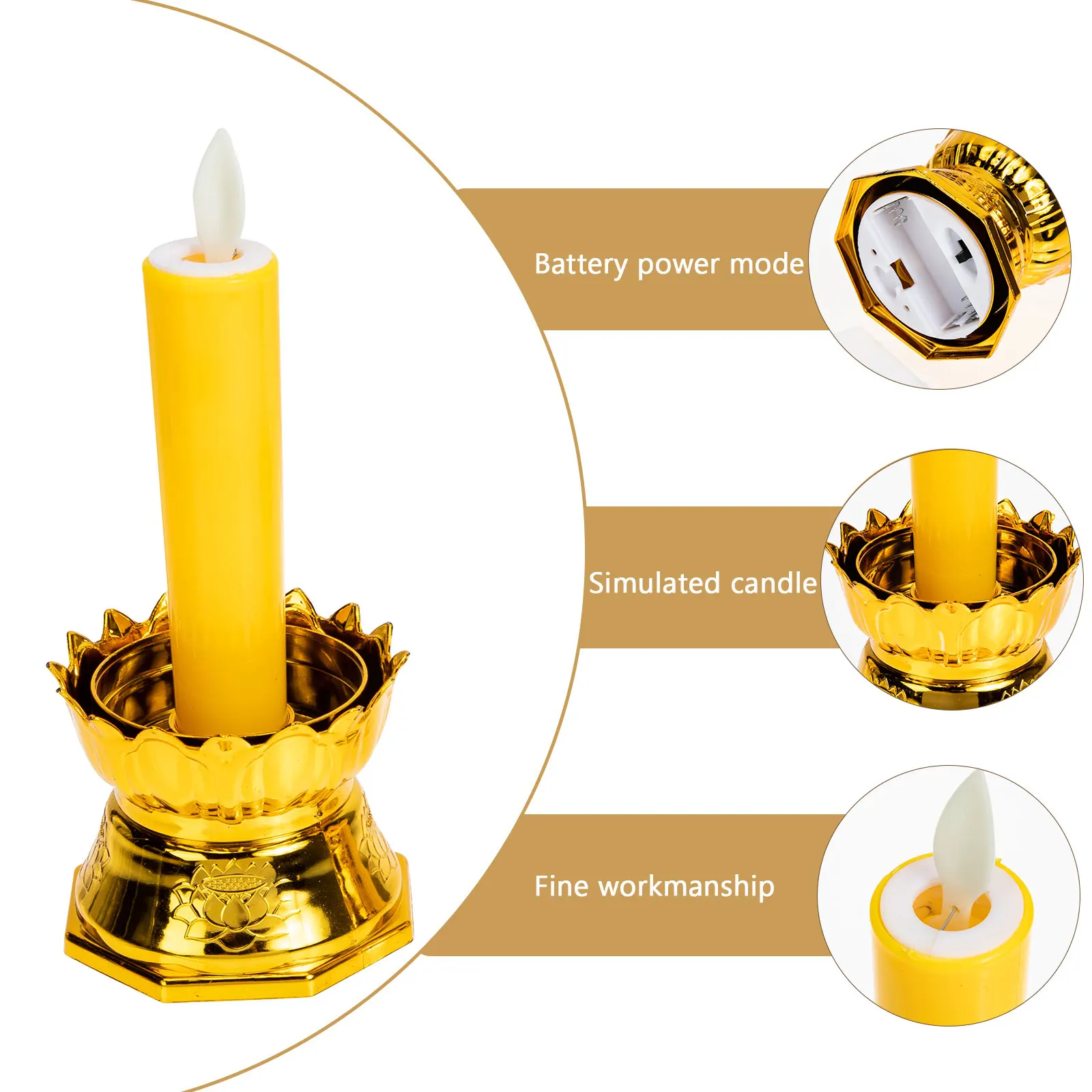 Battery power mode

Simulated candle

Fine workmanship