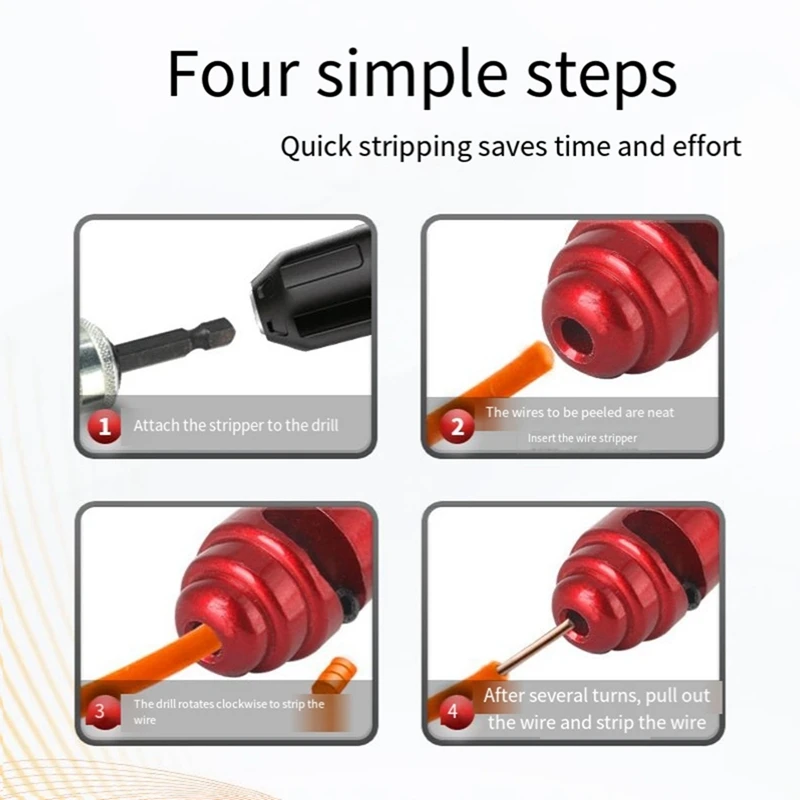 Four simple steps

Quick stripping saves time and effort

1 Attach the stripper to the drill

2 The wires to be peeled are neat

Insert the wire stripper

3 The drill rotates clockwise to strip the wire

4 After several turns, pull out the wire and strip the wire