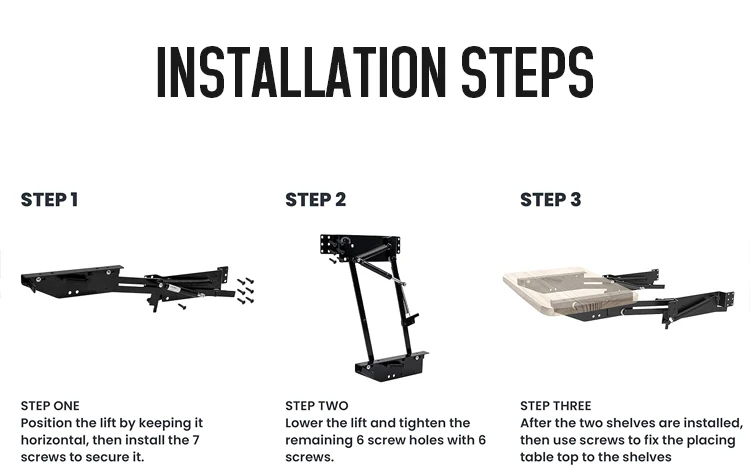 INSTALLATION STEPS

STEP 1

STEP ONE
Position the lift by keeping it horizontal, then install the 7 screws to secure it.

STEP 2

STEP TWO
Lower the lift and tighten the remaining 6 screw holes with 6 screws.

STEP 3

STEP THREE
After the two shelves are installed, then use screws to fix the placing table top to the shelves