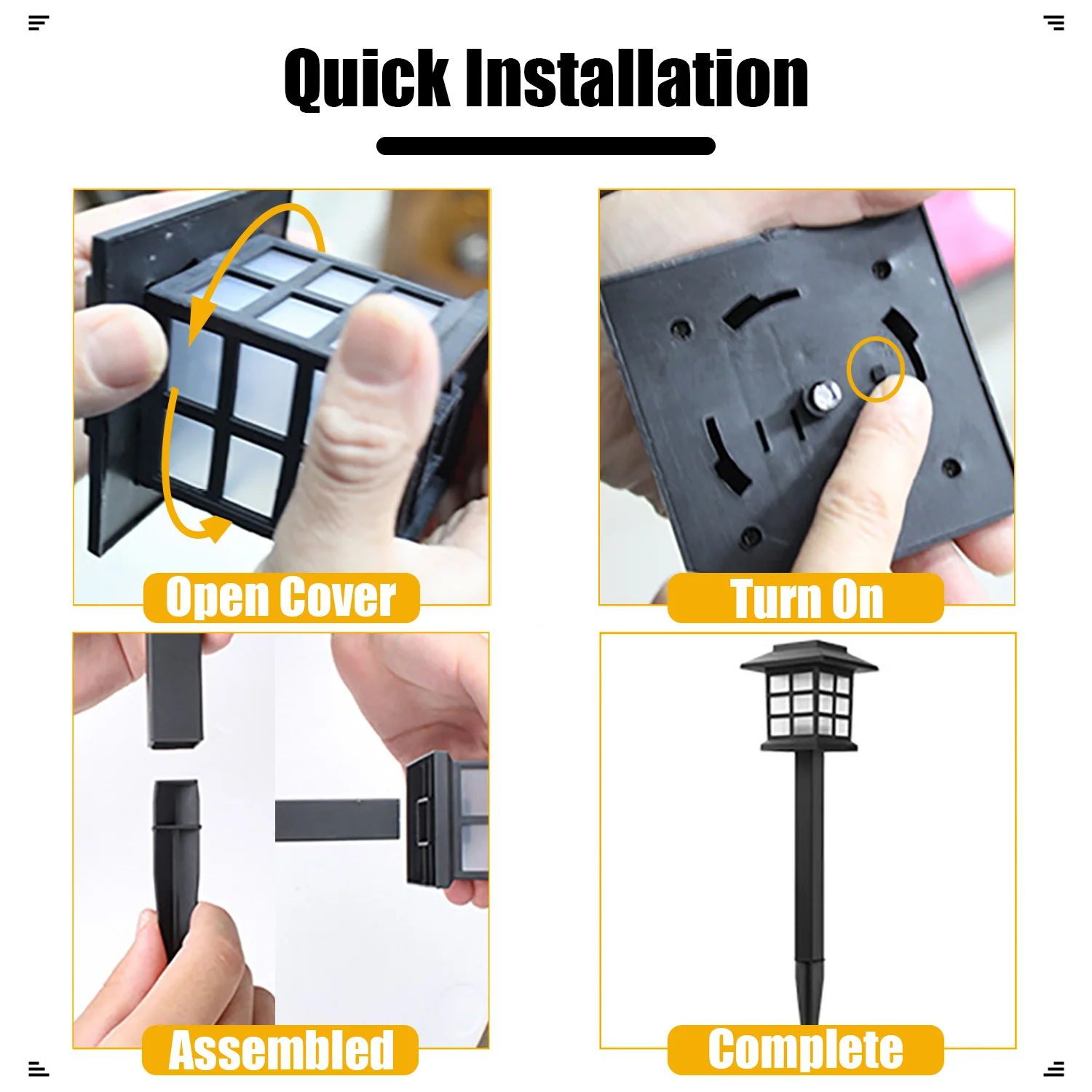 Quick Installation

Open Cover

Turn On

Assembled

Complete