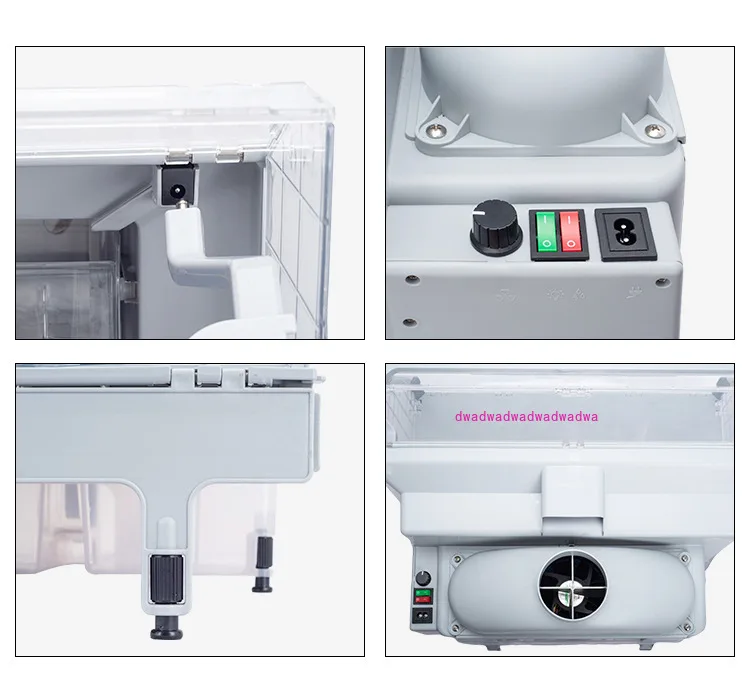 dwadwadwadwadwadwa