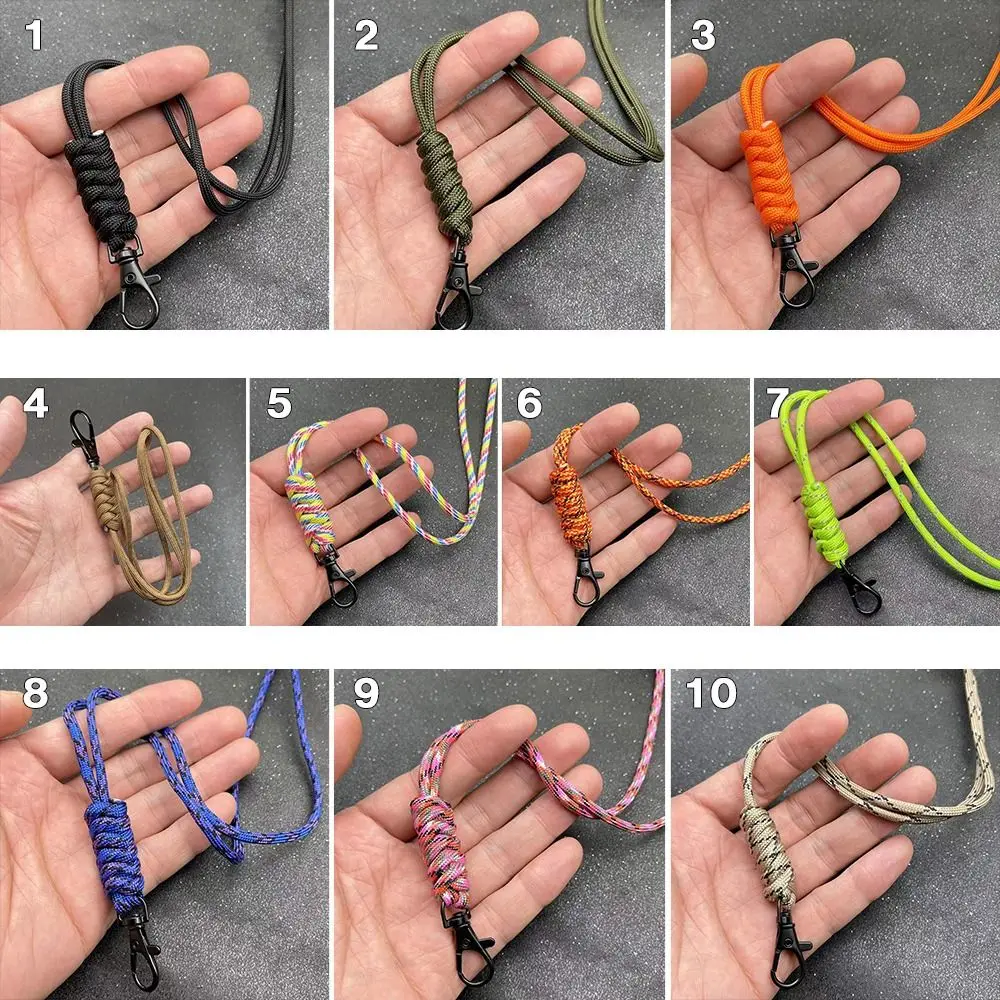 1

2

3

4

5

6

7

8

9

10