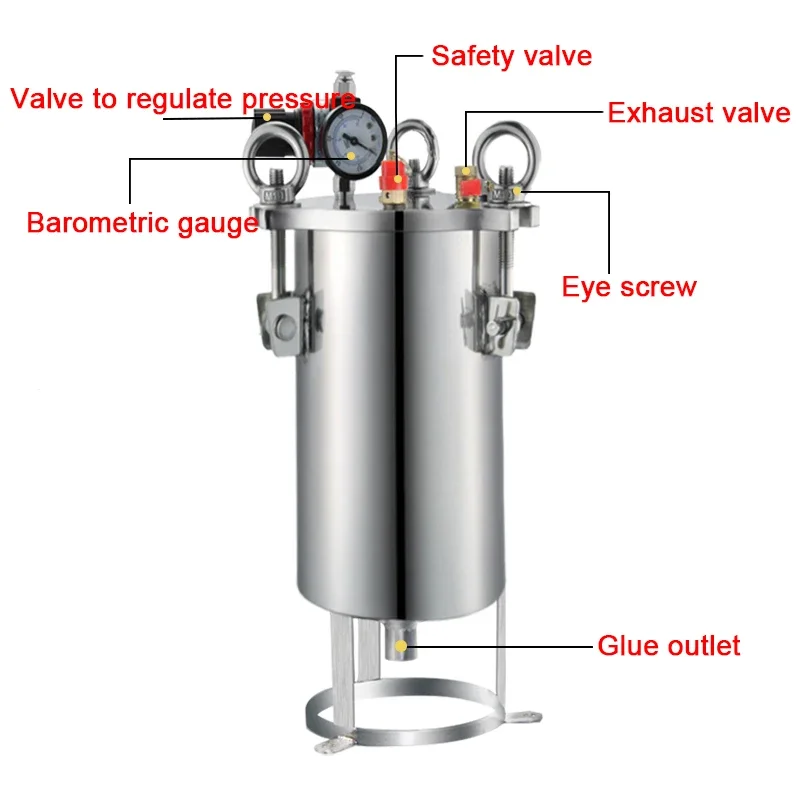 Safety valve

Valve to regulate pressure

Exhaust valve

Barometric gauge

Eye screw

Glue outlet