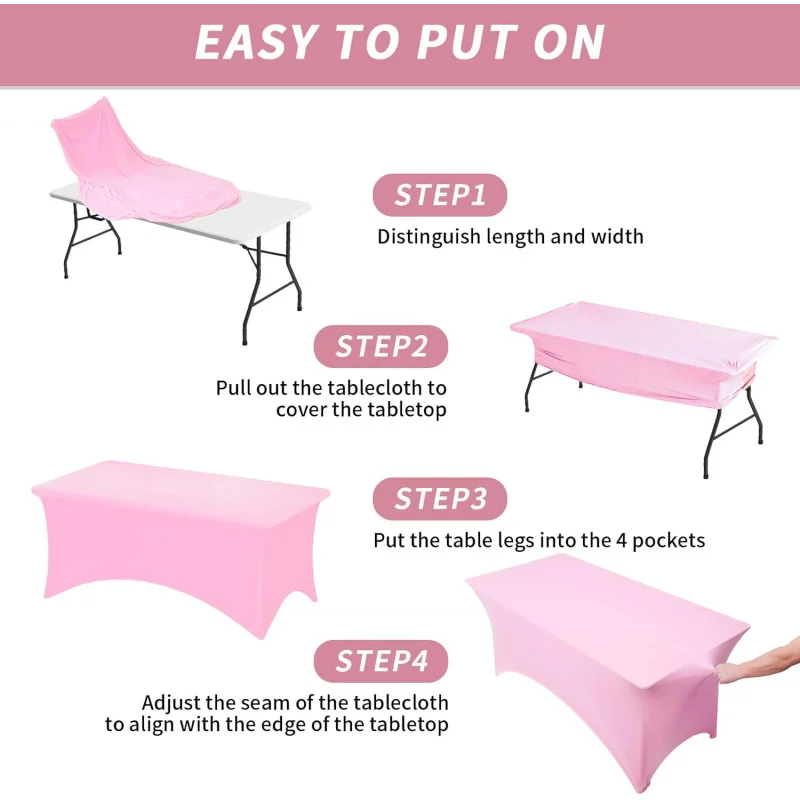 EASY TO PUT ON

STEP1

Distinguish length and width

STEP2

Pull out the tablecloth to cover the tabletop

STEP3

Put the table legs into the 4 pockets

STEP4

Adjust the seam of the tablecloth to align with the edge of the tabletop