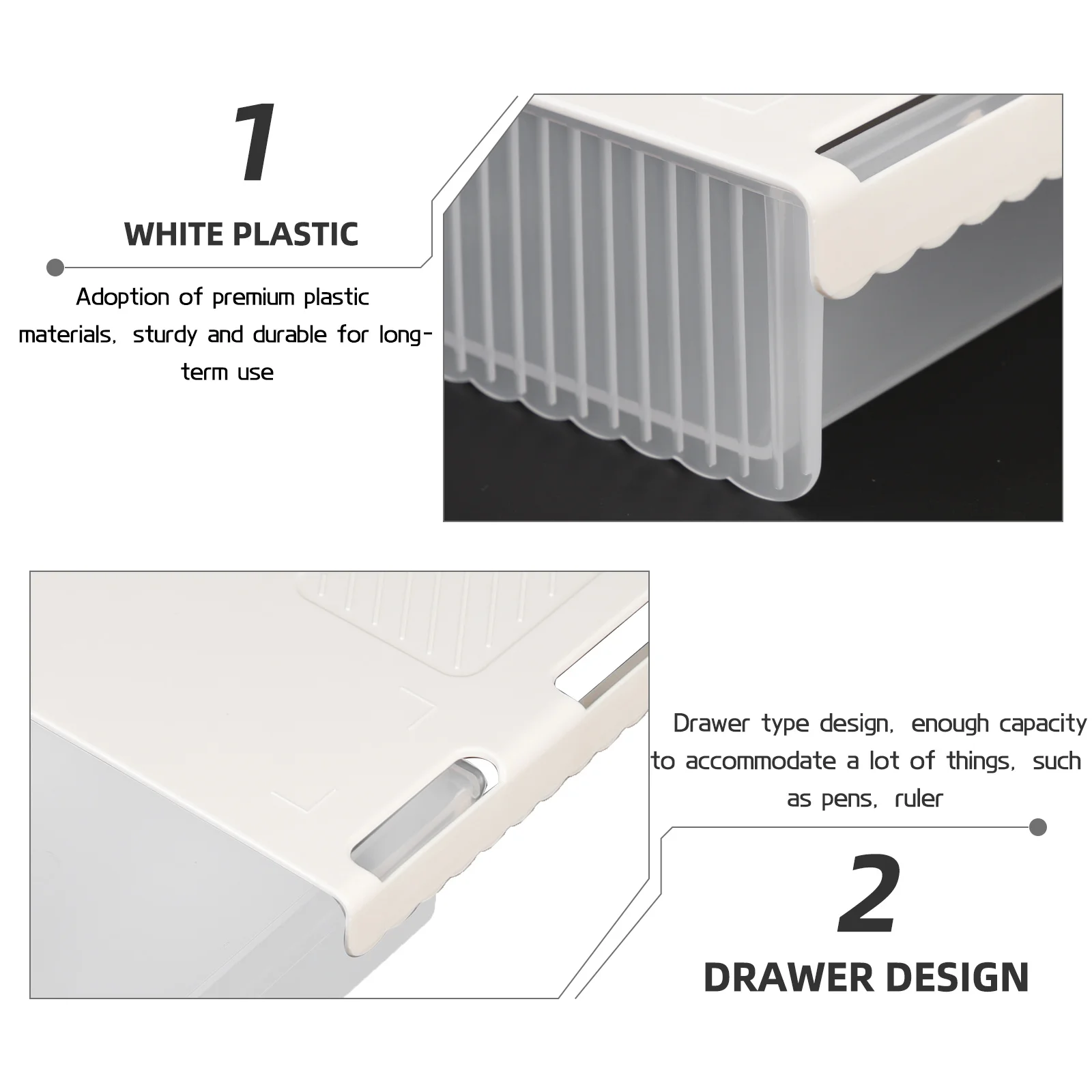 1

WHITE PLASTIC

Adoption of premium plastic materials, sturdy and durable for long-term use

Drawer type design, enough capacity to accommodate a lot of things, such as pens, ruler

2

DRAWER DESIGN