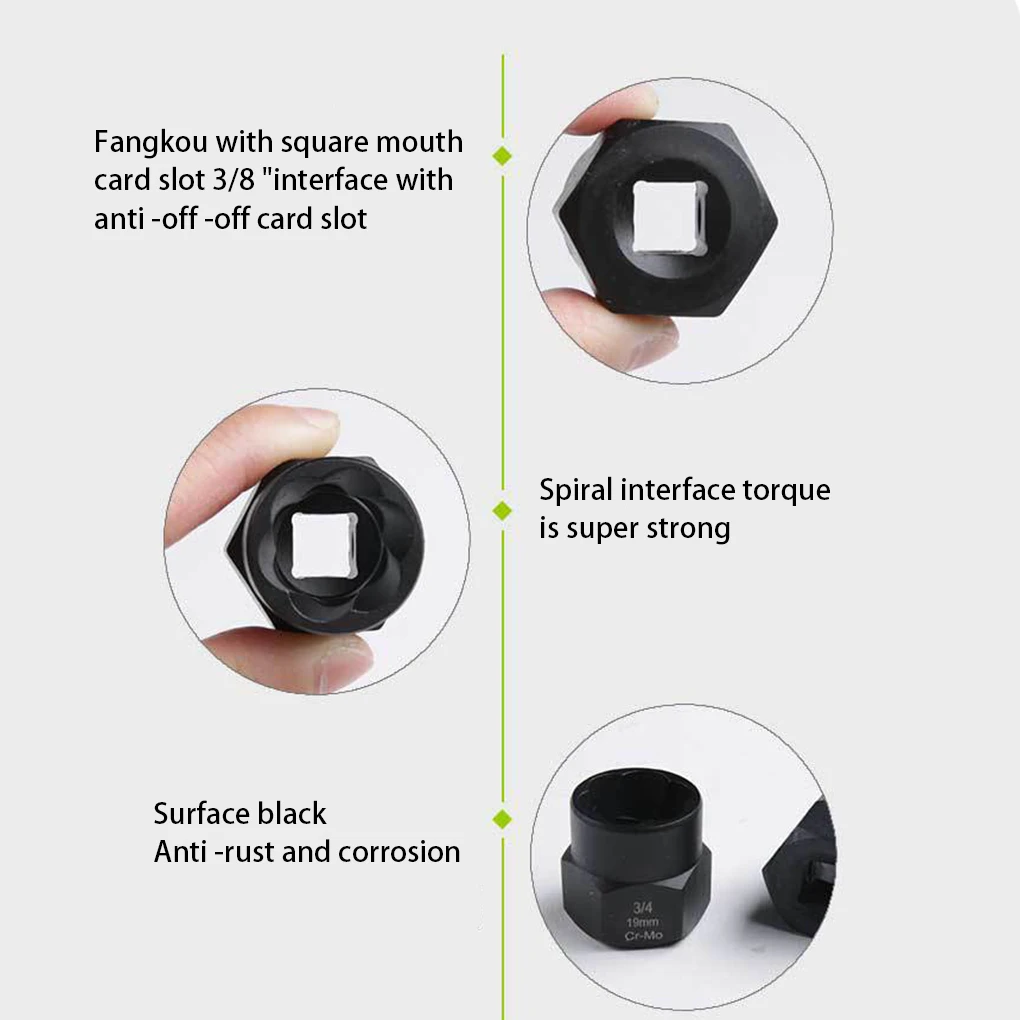 Fangkou with square mouth card slot 3/8 "interface with anti -off -off card slot

Spiral interface torque is super strong

Surface black
Anti -rust and corrosion

3/4
19mm
Cr-Mo