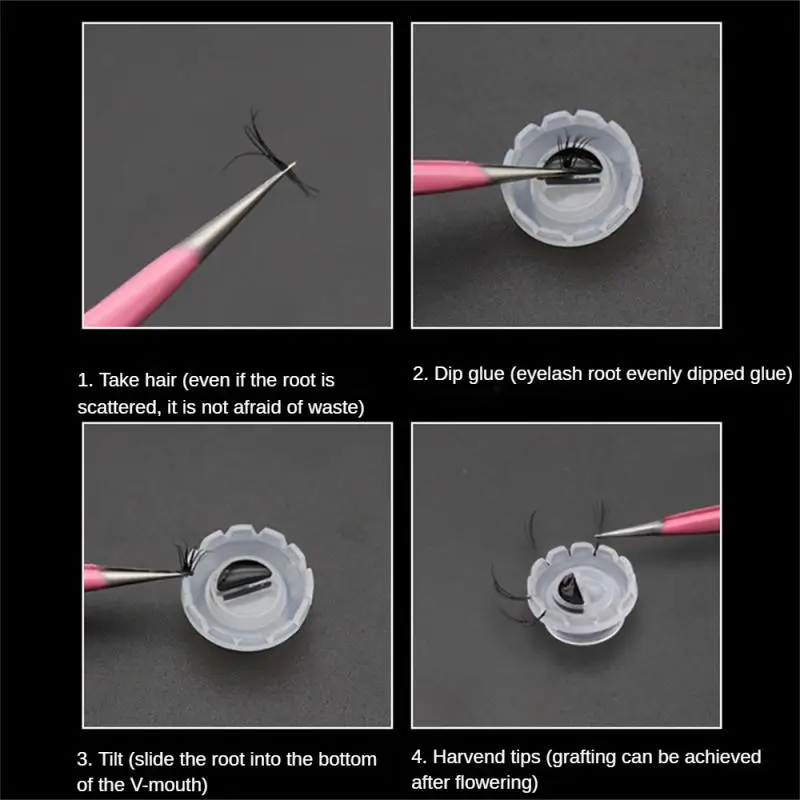 1. Take hair (even if the root is scattered, it is not afraid of waste)

2. Dip glue (eyelash root evenly dipped glue)

3. Tilt (slide the root into the bottom of the V-mouth)

4. Harvend tips (grafting can be achieved after flowering)