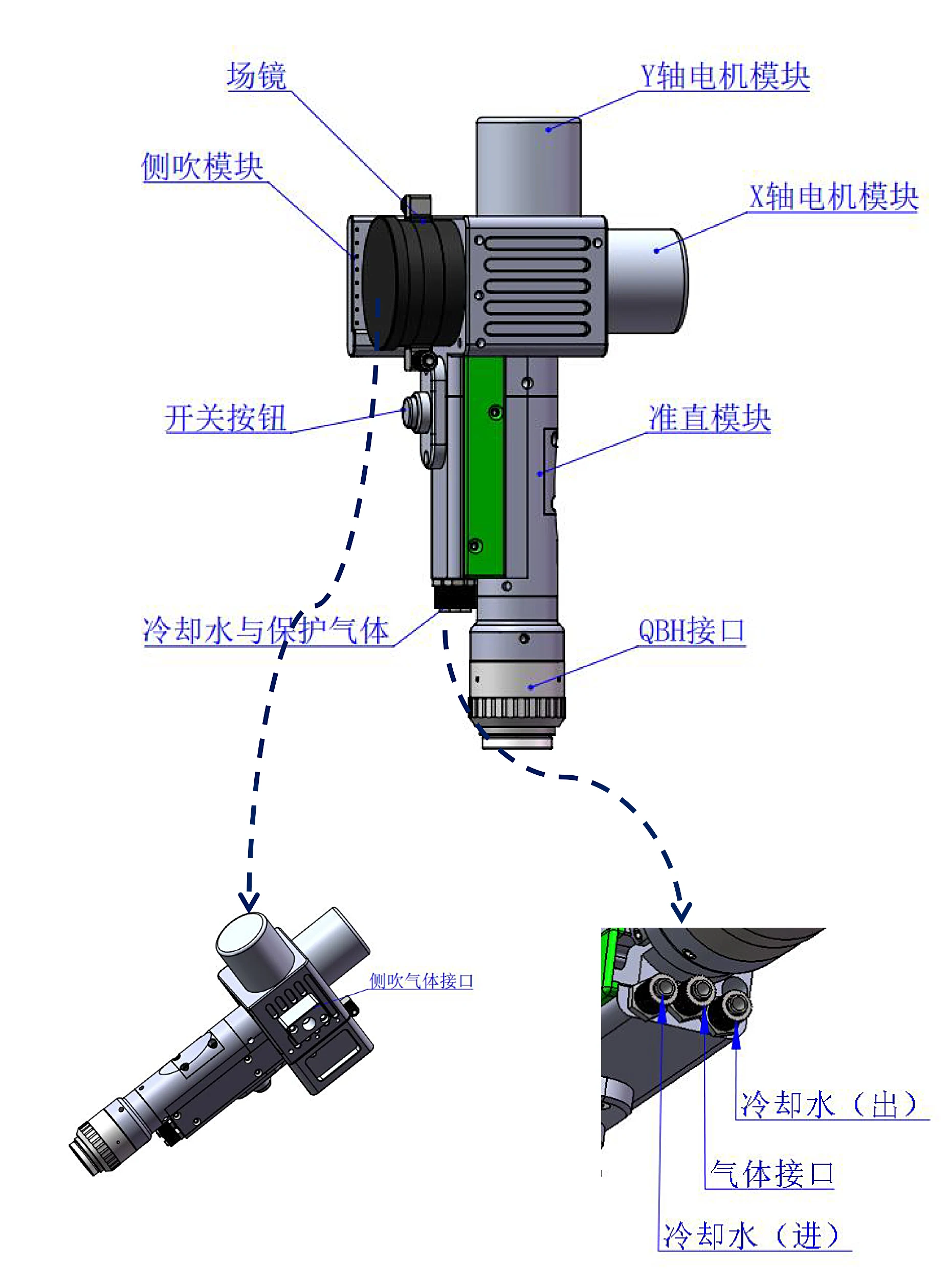 场镜

Y轴电机模块

侧吹模块

X轴电机模块

开关按钮

准直模块

冷却水与保护气体

QBH接口

侧吹气体接口

冷却水（出）

气体接口

冷却水（进）