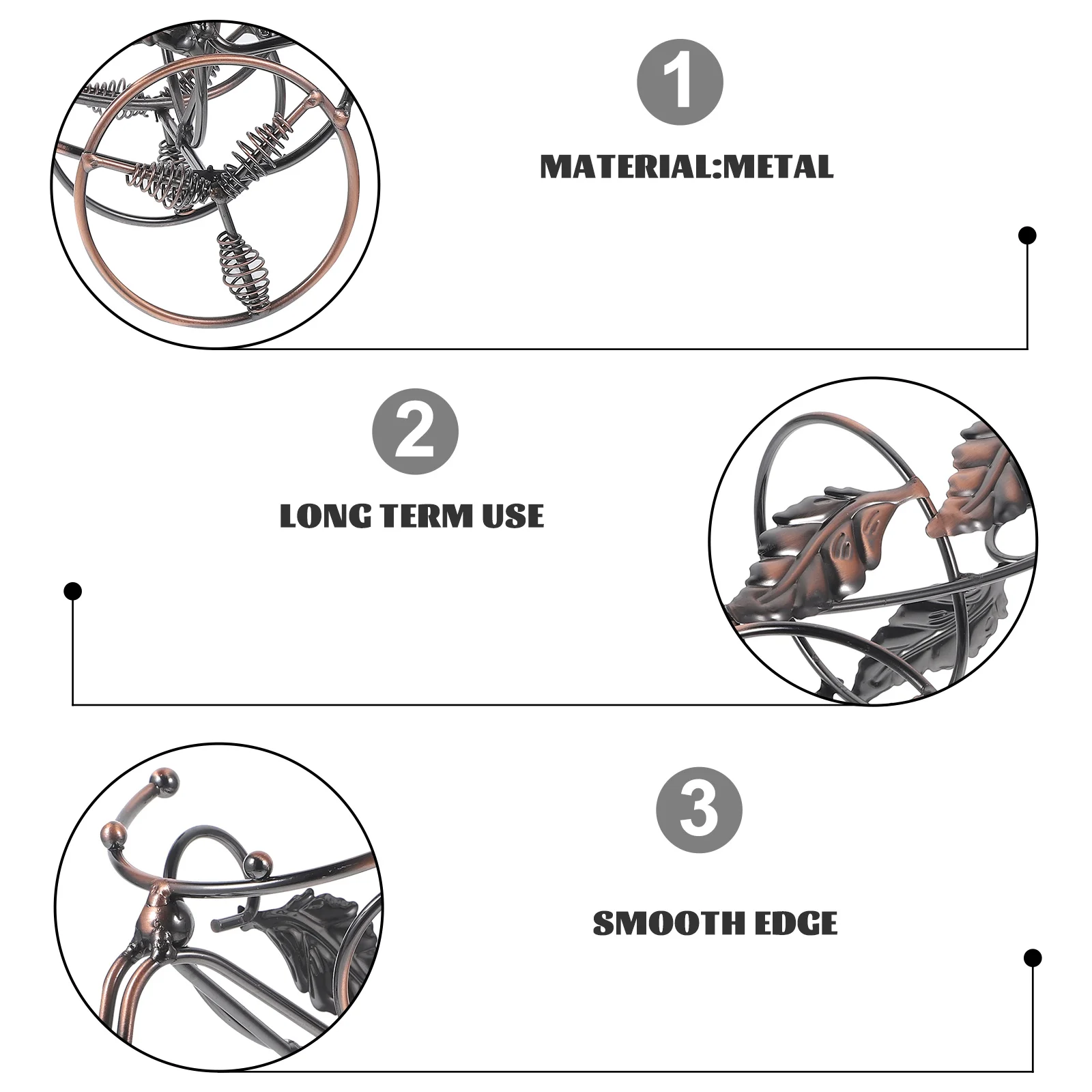 1

MATERIAL:METAL

2

LONG TERM USE

3

SMOOTH EDGE