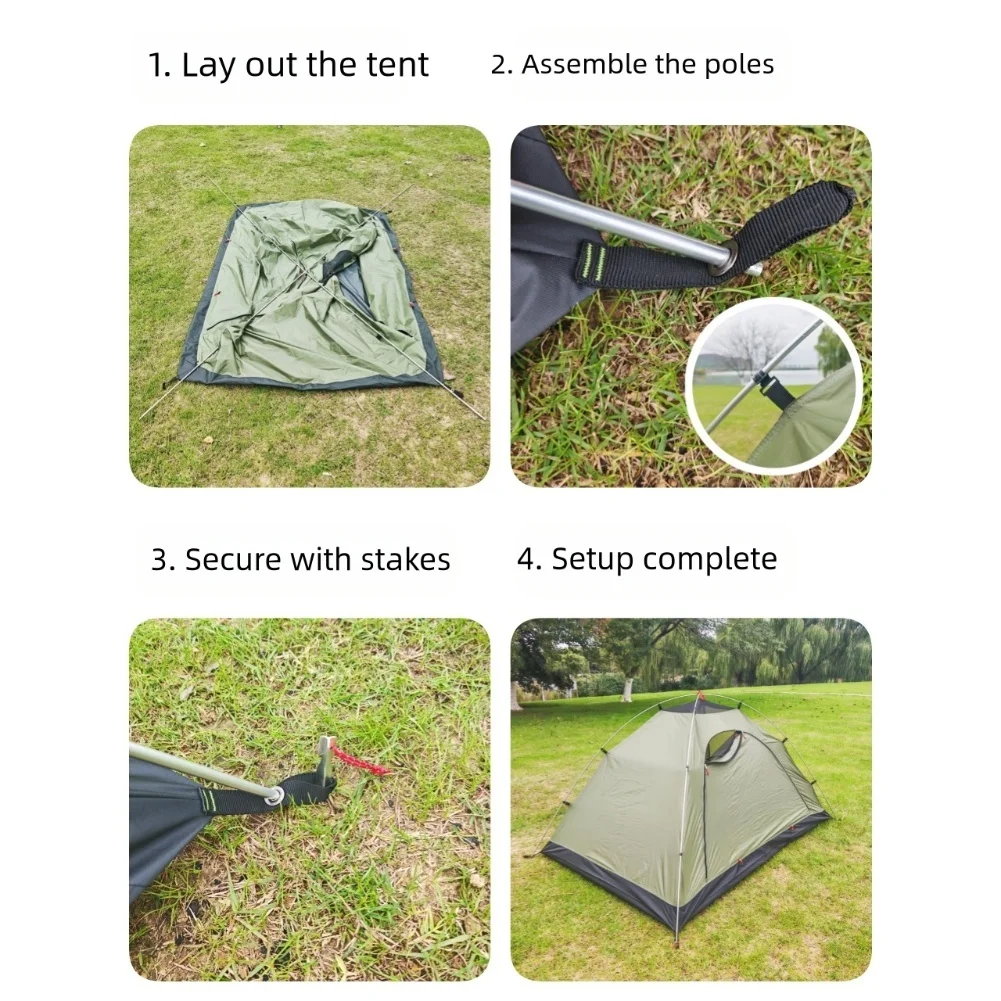 1. Lay out the tent

2. Assemble the poles

3. Secure with stakes

4. Setup complete