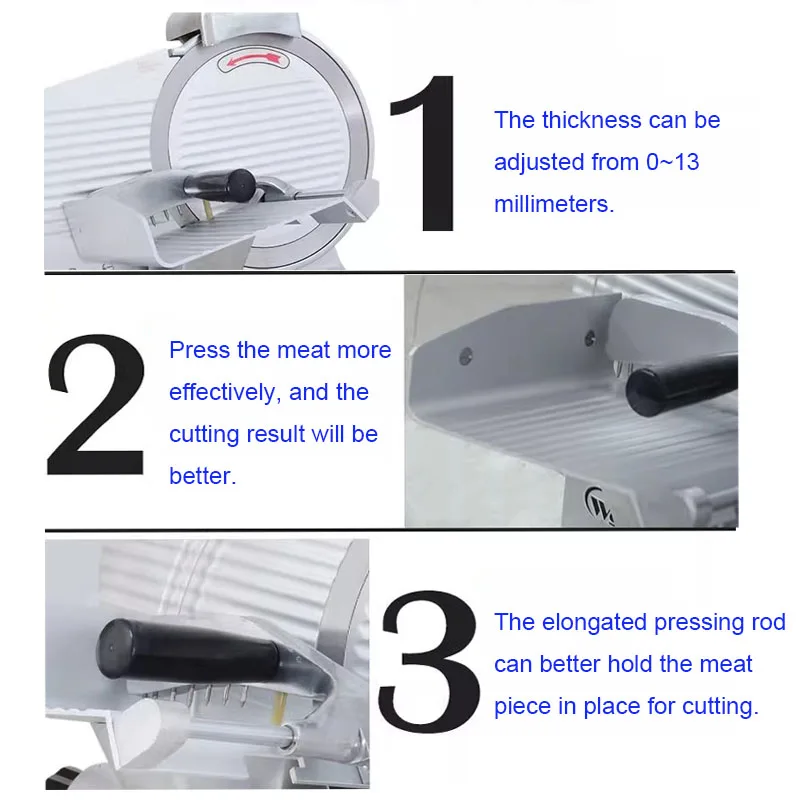 1

The thickness can be adjusted from 0~13 millimeters.

2

Press the meat more effectively, and the cutting result will be better.

3

The elongated pressing rod can better hold the meat piece in place for cutting.