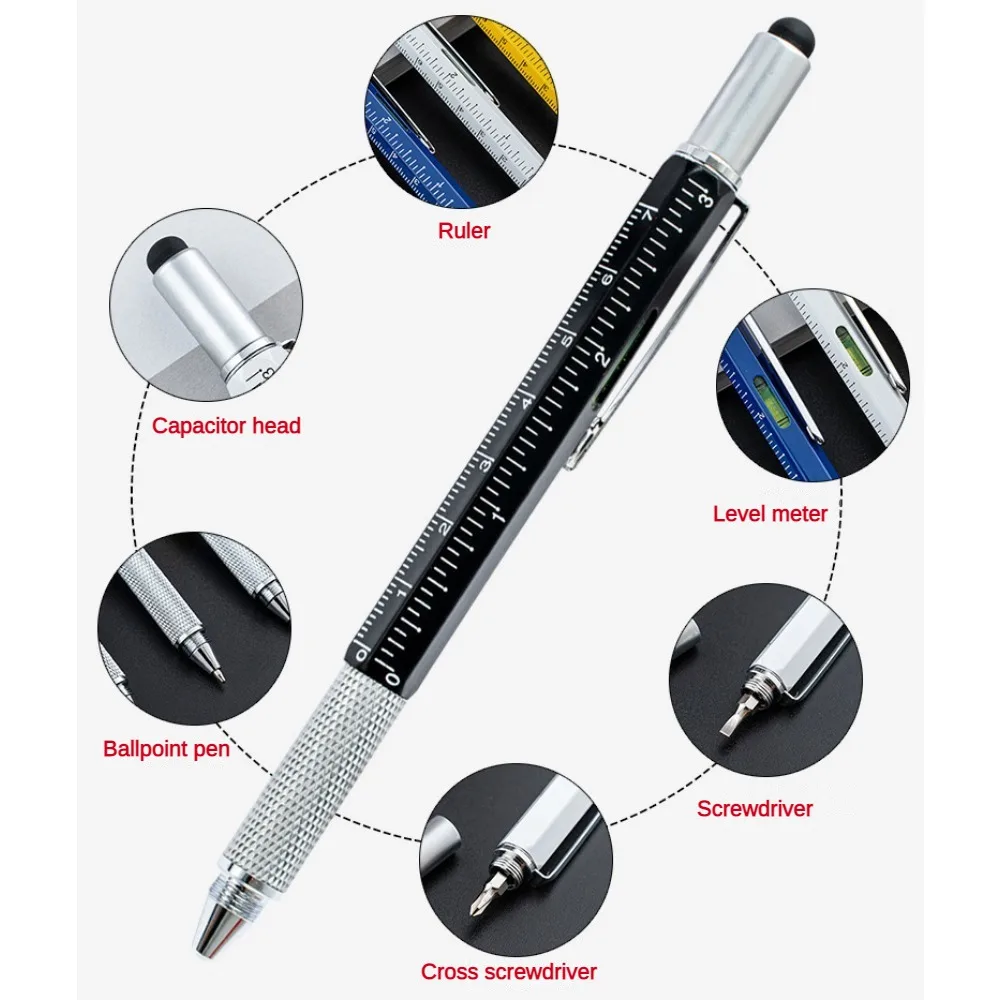 Ruler

Capacitor head

Level meter

Ballpoint pen

Screwdriver

Cross screwdriver

0 1 2 3 4 5 6 7

0 1 2 3