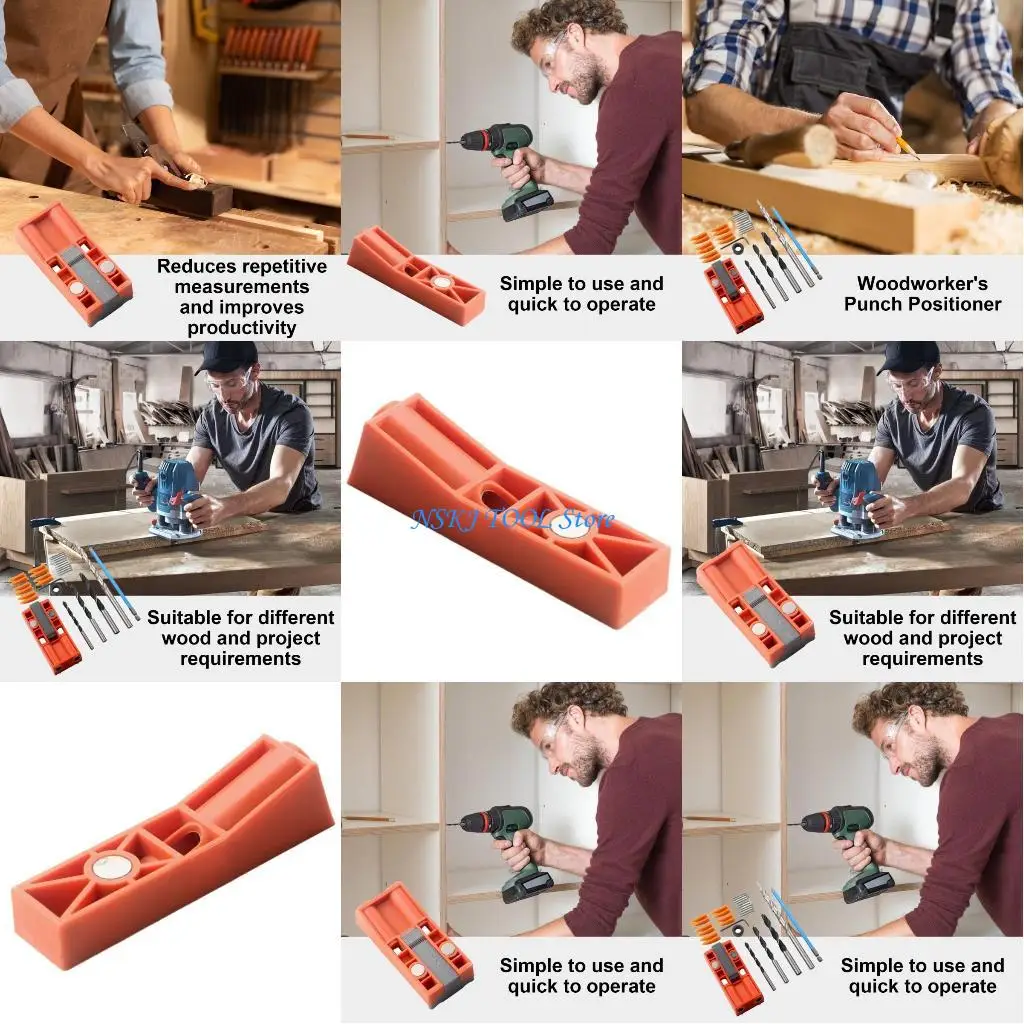 Reduces repetitive measurements and improves productivity

Simple to use and quick to operate

Woodworker's Punch Positioner

Suitable for different wood and project requirements

NSKJ TOOL Store

Suitable for different wood and project requirements

Simple to use and quick to operate

Simple to use and quick to operate